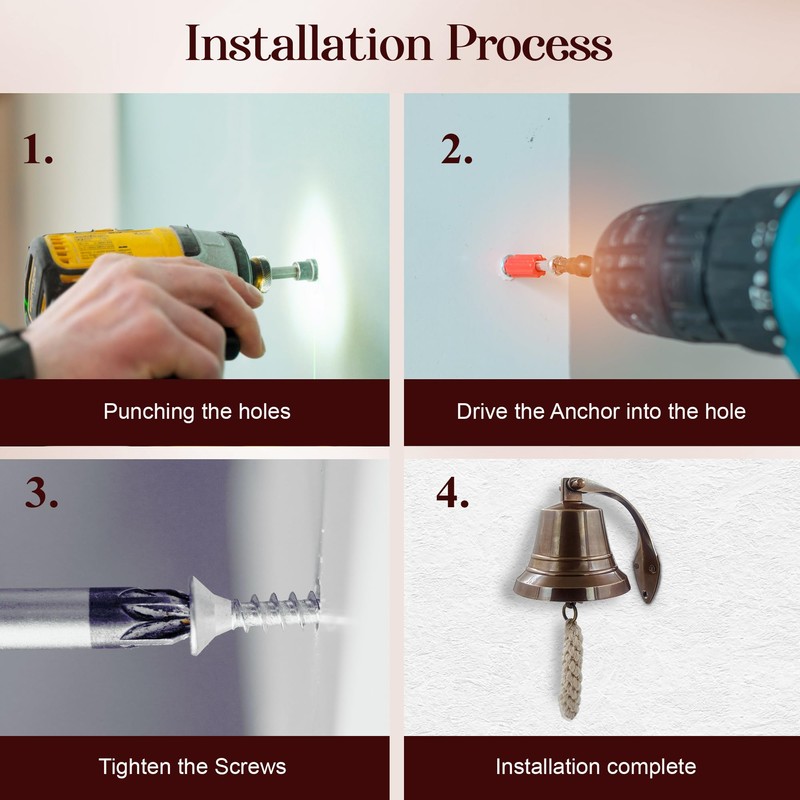 Installation Process

1.

Punching the holes

2.

Drive the Anchor into the hole

3.

Tighten the Screws

4.

Installation complete