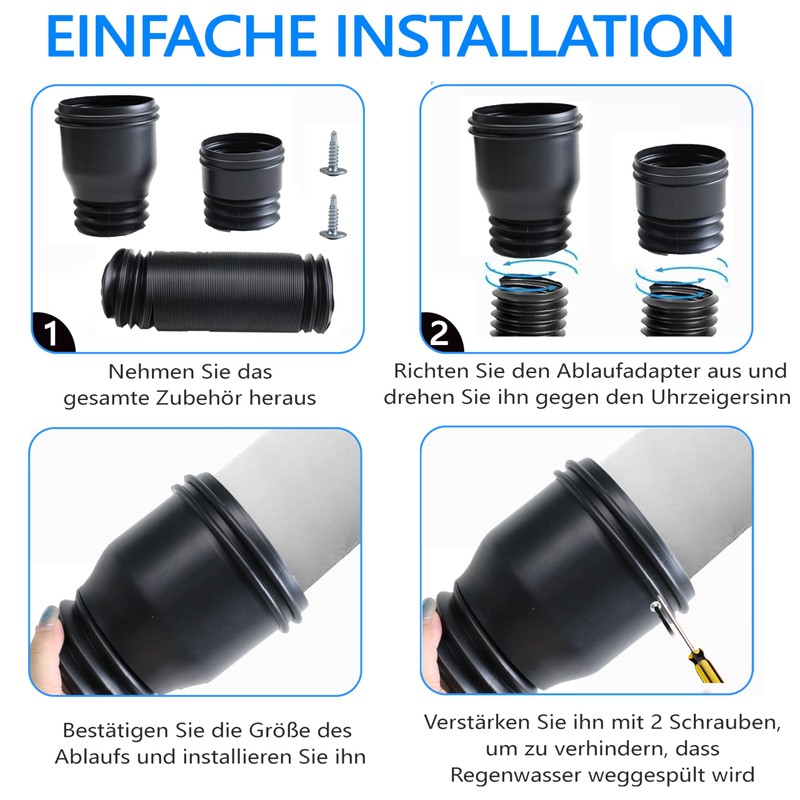 EINFACHE INSTALLATION

1

Nehmen Sie das gesamte Zubehör heraus

2

Richten Sie den Ablaufadapter aus und drehen Sie ihn gegen den Uhrzeigersinn

Bestätigen Sie die Größe des Ablaufs und installieren Sie ihn

Verstärken Sie ihn mit 2 Schrauben, um zu verhindern, dass Regenwasser weggespült wird