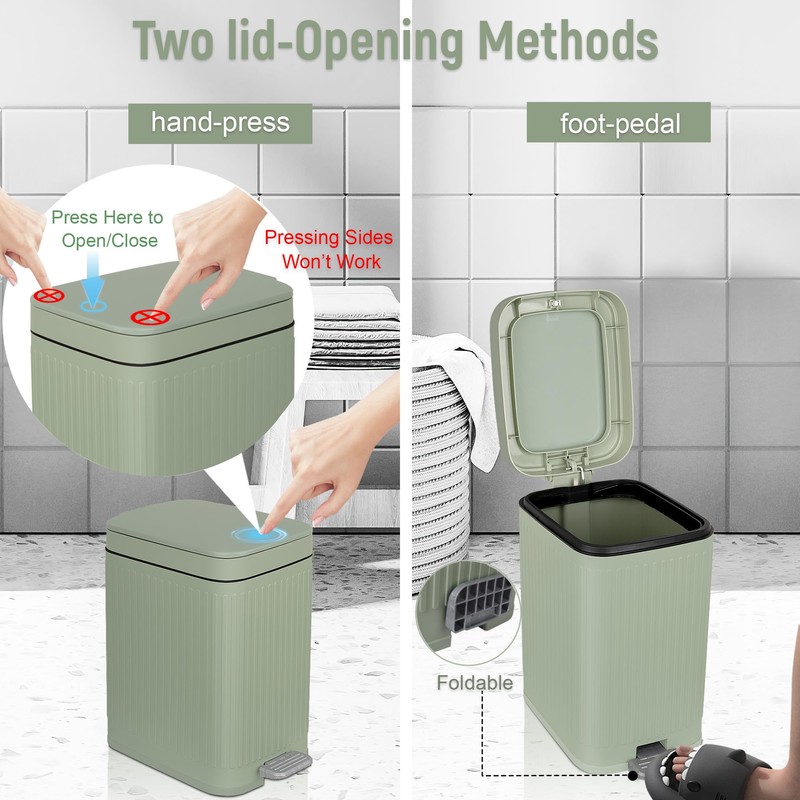 Two lid-Opening Methods

hand-press

Press Here to Open/Close

Pressing Sides Won't Work

foot-pedal

Foldable