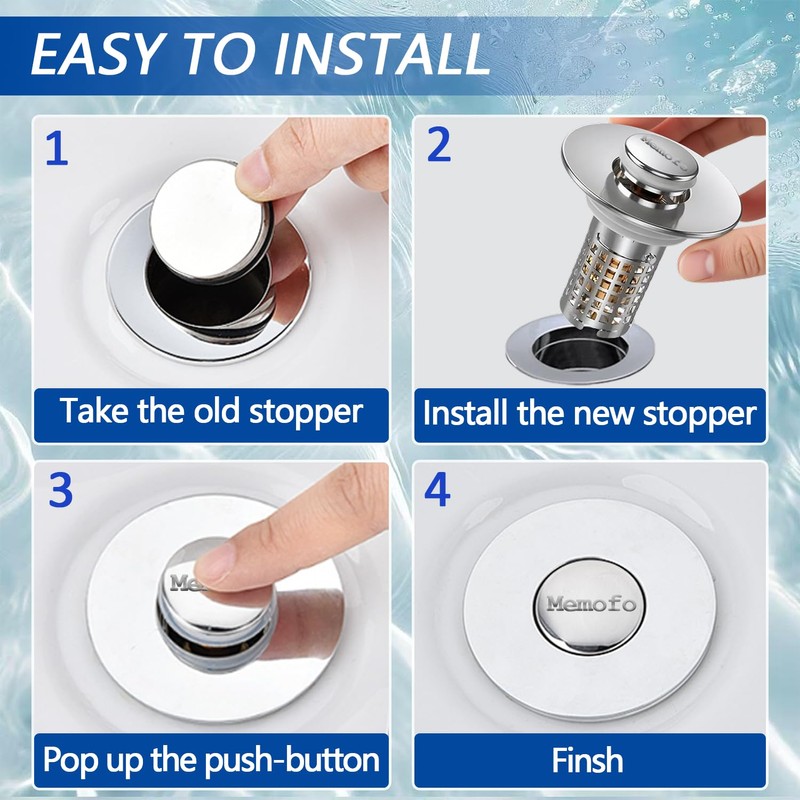 EASY TO INSTALL

1

Take the old stopper

2

Memofo

Install the new stopper

3

Mem

Pop up the push-button

4

Memofo

Finsh