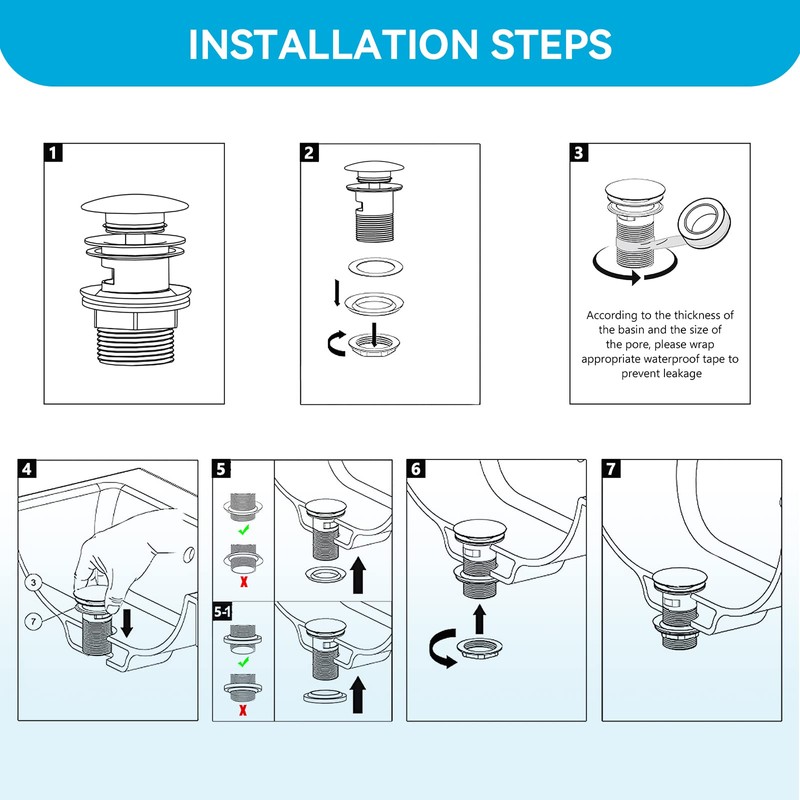 INSTALLATION STEPS

1

2

3

According to the thickness of the basin and the size of the pore, please wrap appropriate waterproof tape to prevent leakage

4

3

7

5

5-1

6

7