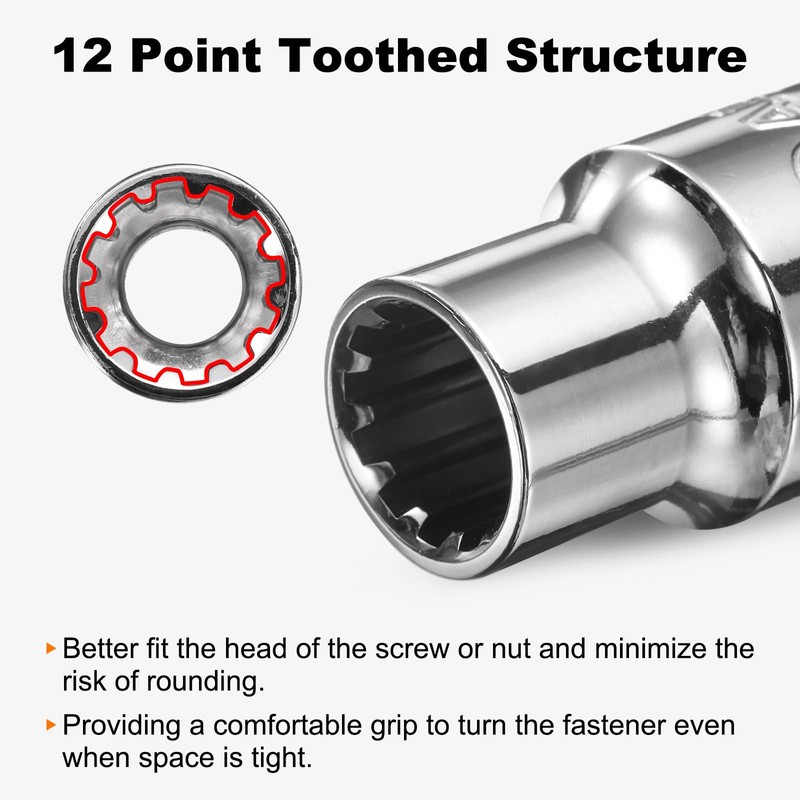 12 Point Toothed Structure

▸ Better fit the head of the screw or nut and minimize the risk of rounding.

▸ Providing a comfortable grip to turn the fastener even when space is tight.