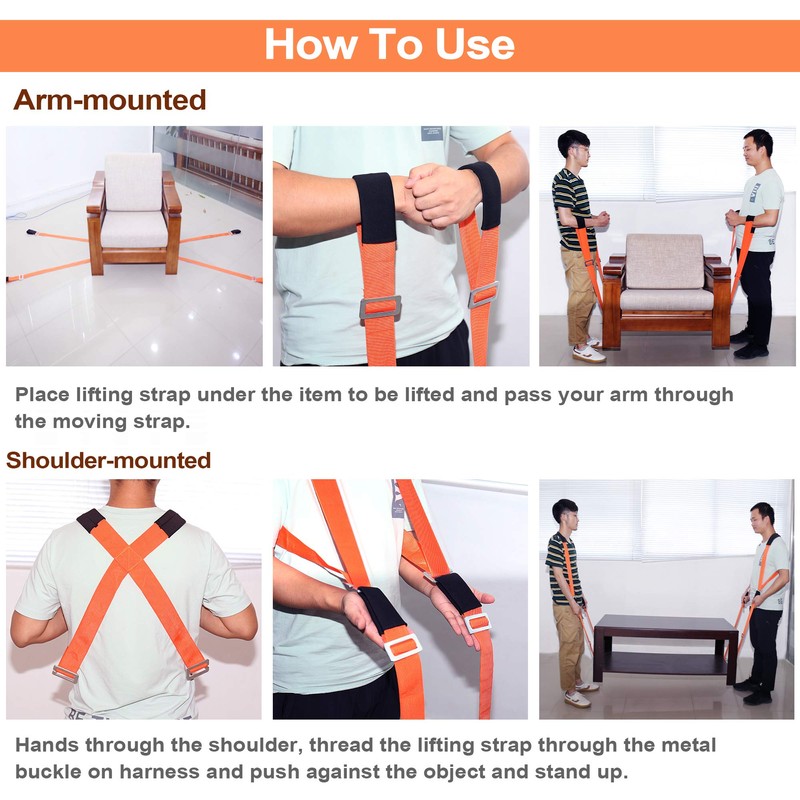 How To Use

Arm-mounted

Place lifting strap under the item to be lifted and pass your arm through the moving strap.

Shoulder-mounted

Hands through the shoulder, thread the lifting strap through the metal buckle on harness and push against the object and stand up.