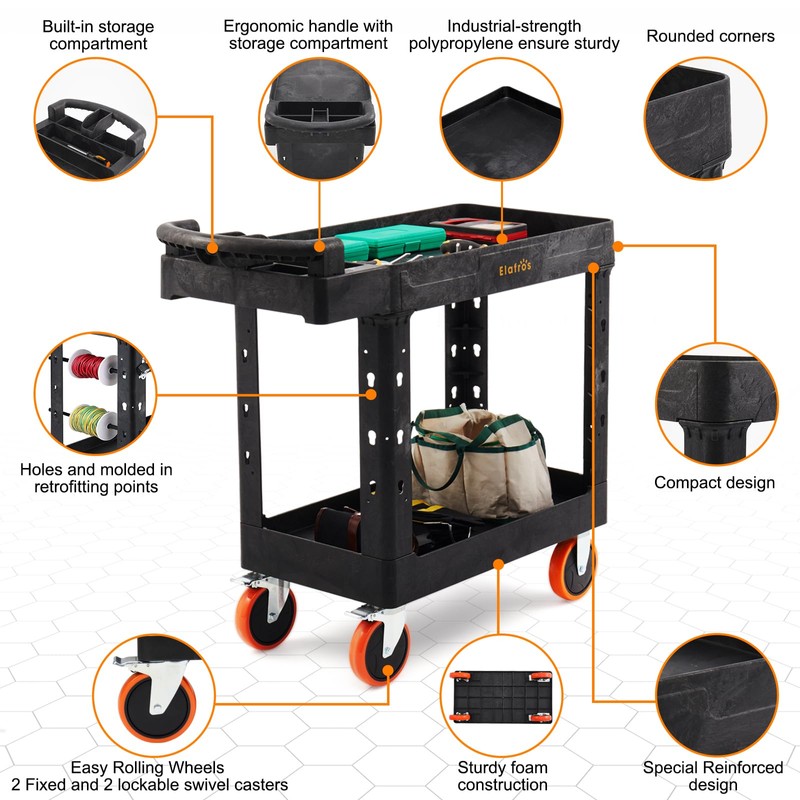 Built-in storage compartment

Ergonomic handle with storage compartment

Industrial-strength polypropylene ensure sturdy

Rounded corners

Elafros

Holes and molded in retrofitting points

Compact design

Easy Rolling Wheels
2 Fixed and 2 lockable swivel casters

Sturdy foam construction

Special Reinforced design