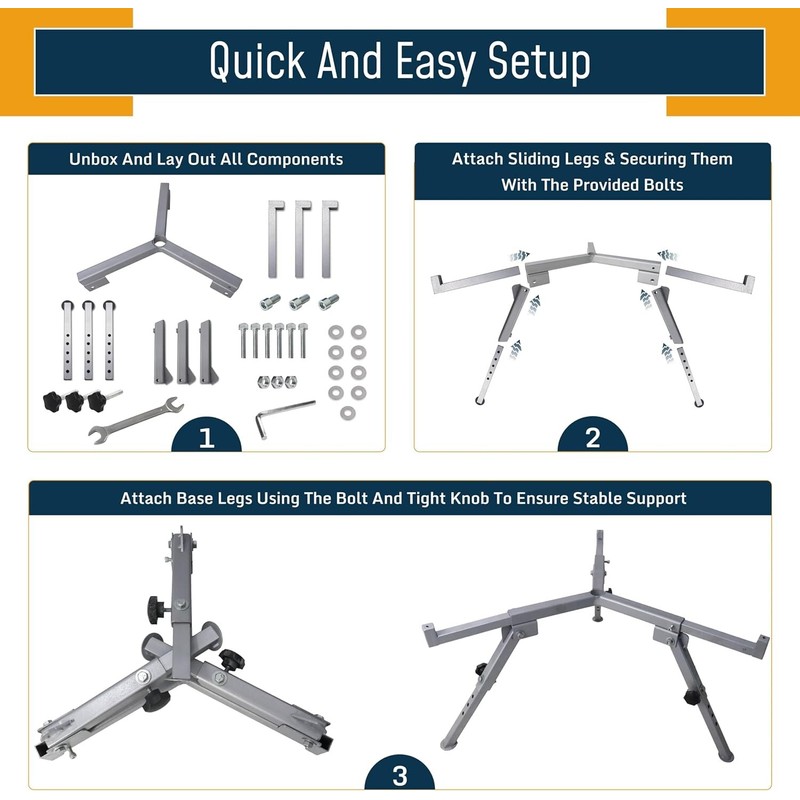 Quick And Easy Setup

Unbox And Lay Out All Components

1

Attach Sliding Legs & Securing Them With The Provided Bolts

2

Attach Base Legs Using The Bolt And Tight Knob To Ensure Stable Support

3