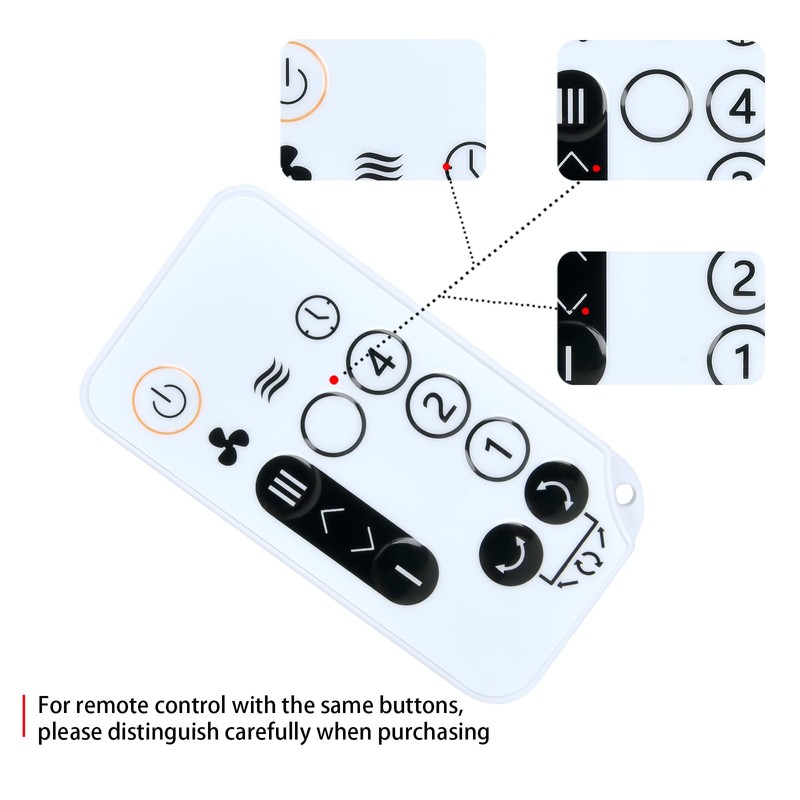 4

2

1

4

2

1

For remote control with the same buttons, please distinguish carefully when purchasing