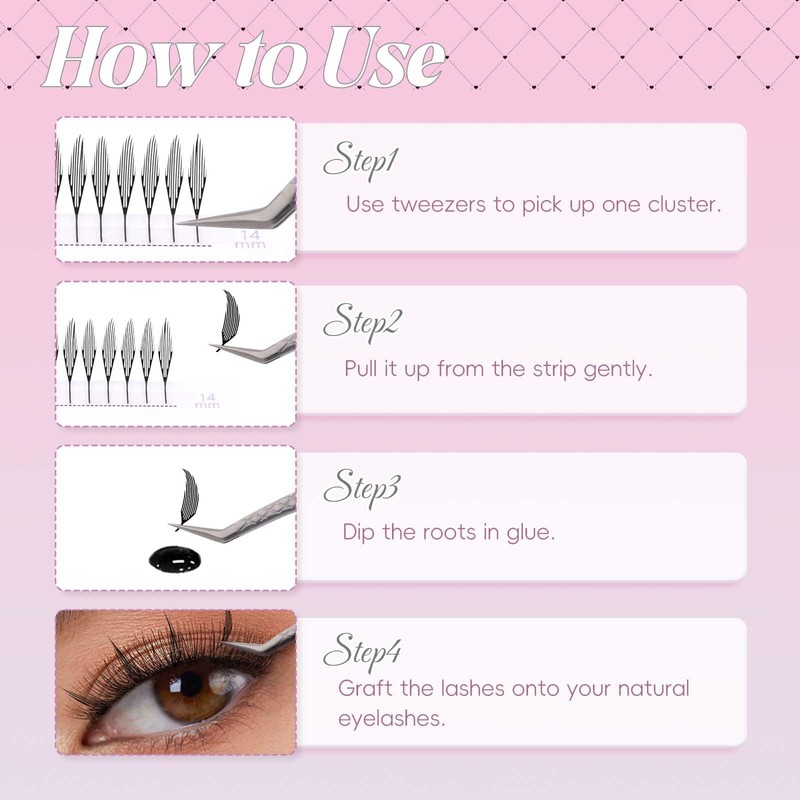 How to Use

14 mm

Step1
Use tweezers to pick up one cluster.

14 mm

Step2
Pull it up from the strip gently.

Step3
Dip the roots in glue.

Step4
Graft the lashes onto your natural eyelashes.