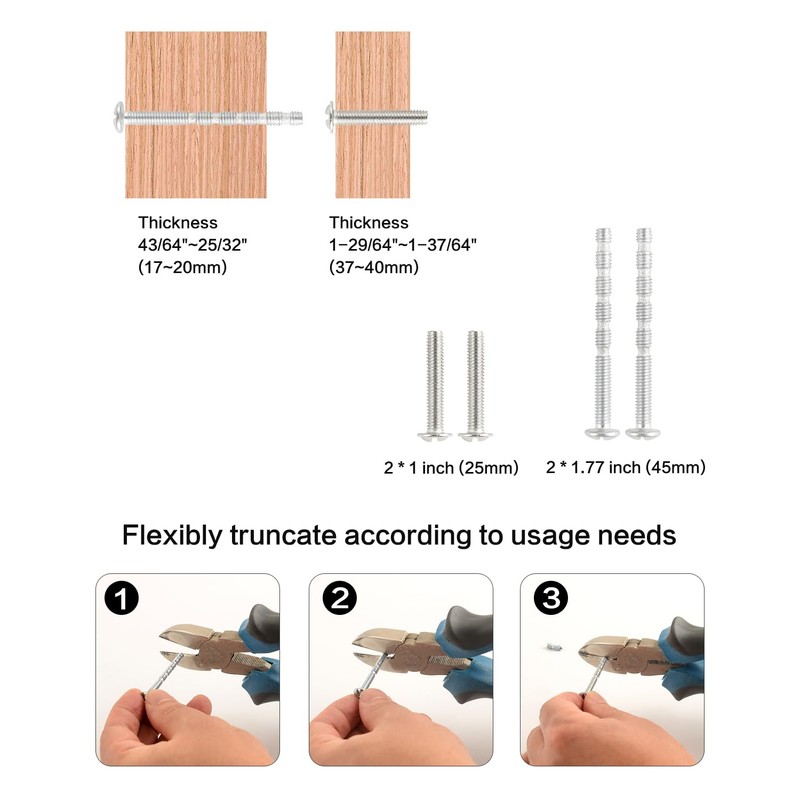 Thickness
43/64"~25/32"
(17~20mm)

Thickness
1-29/64"~1-37/64"
(37~40mm)

2 * 1 inch (25mm)

2 * 1.77 inch (45mm)

Flexibly truncate according to usage needs

1

2

3