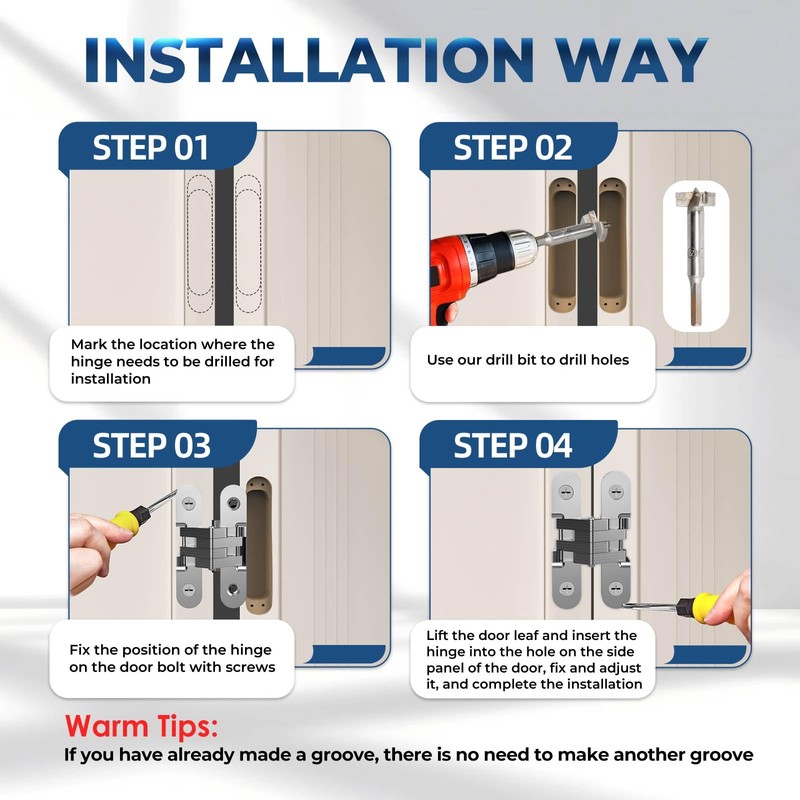 INSTALLATION WAY

STEP 01

Mark the location where the hinge needs to be drilled for installation

STEP 02

Use our drill bit to drill holes

STEP 03

Fix the position of the hinge on the door bolt with screws

STEP 04

Lift the door leaf and insert the hinge into the hole on the side panel of the door, fix and adjust it, and complete the installation

Warm Tips:
If you have already made a groove, there is no need to make another groove