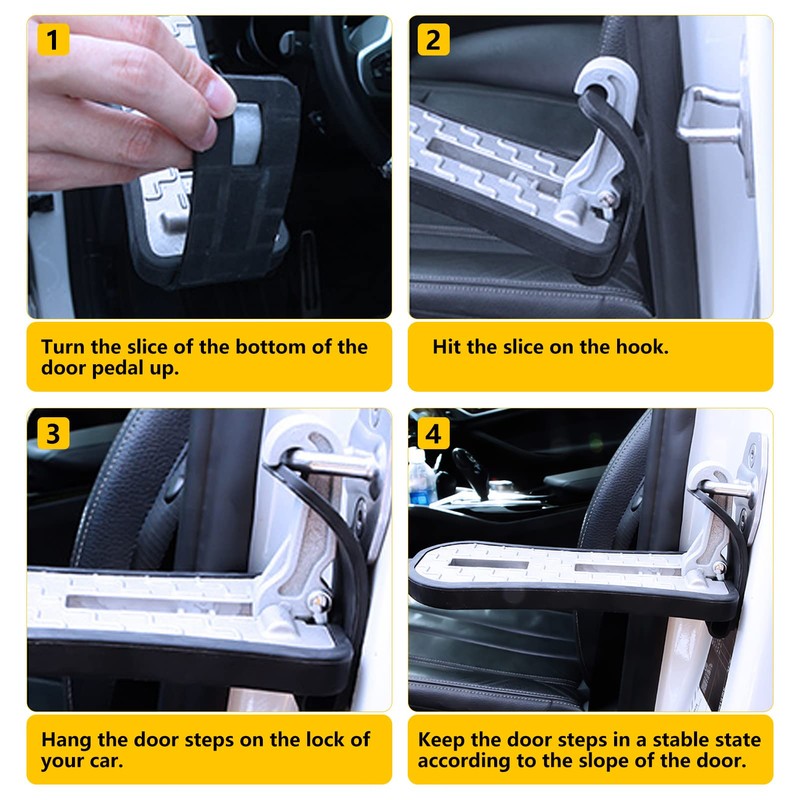 1

Turn the slice of the bottom of the door pedal up.

2

Hit the slice on the hook.

3

Hang the door steps on the lock of your car.

4

Keep the door steps in a stable state according to the slope of the door.