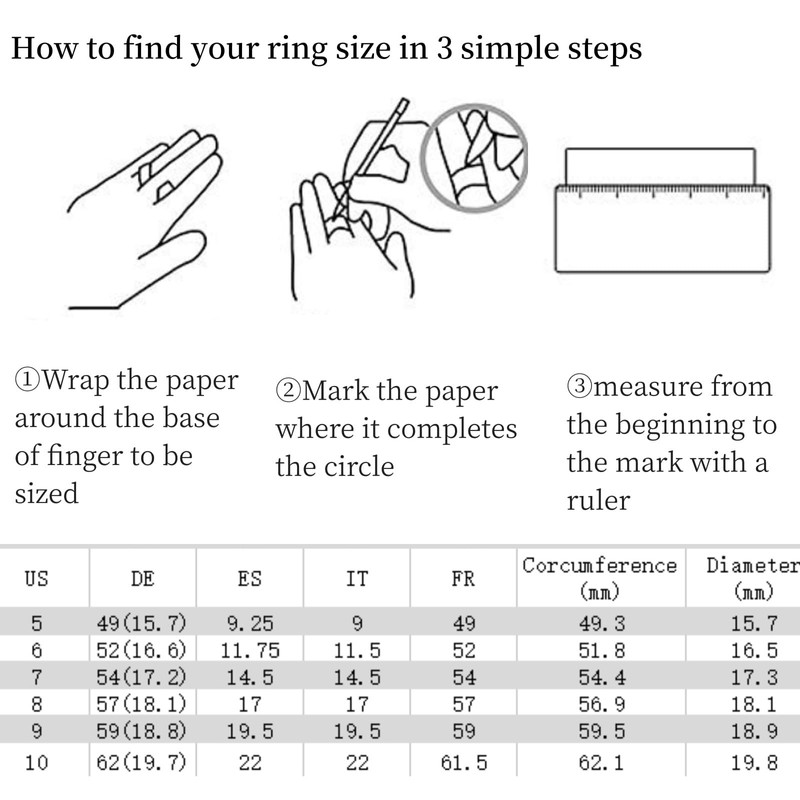 How to find your ring size in 3 simple steps

①Wrap the paper around the base of finger to be sized

②Mark the paper where it completes the circle

③measure from the beginning to the mark with a ruler

| US | DE | ES | IT | FR | Corcumference (mm) | Diameter (mm) |
|---|---|---|---|---|---|---|
| 5 | 49(15.7) | 9.25 | 9 | 49 | 49.3 | 15.7 |
| 6 | 52(16.6) | 11.75 | 11.5 | 52 | 51.8 | 16.5 |
| 7 | 54(17.2) | 14.5 | 14.5 | 54 | 54.4 | 17.3 |
| 8 | 57(18.1) | 17 | 17 | 57 | 56.9 | 18.1 |
| 9 | 59(18.8) | 19.5 | 19.5 | 59 | 59.5 | 18.9 |
| 10 | 62(19.7) | 22 | 22 | 61.5 | 62.1 | 19.8 |