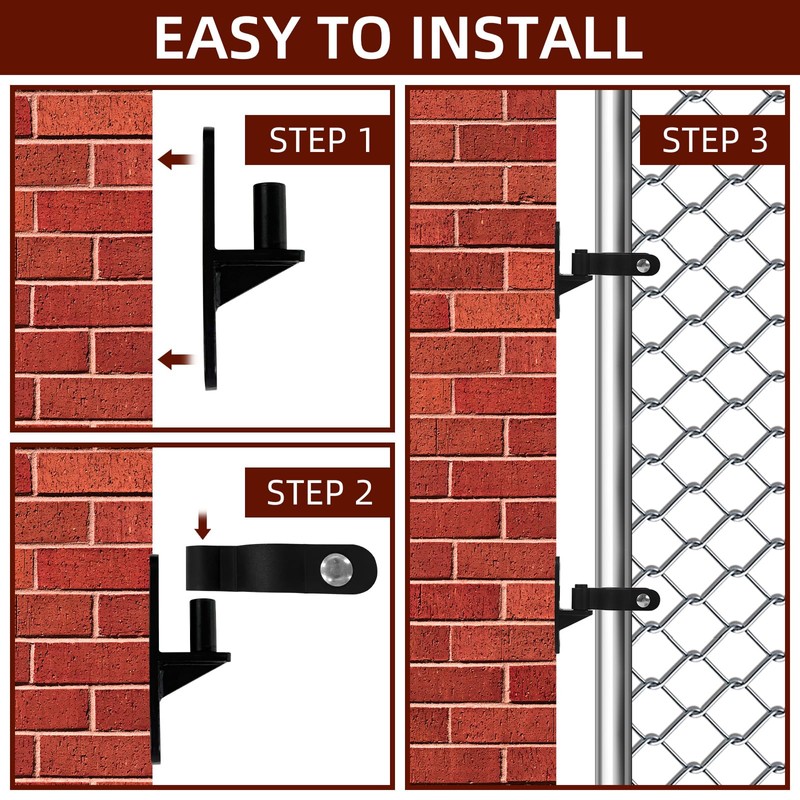 EASY TO INSTALL

STEP 1

STEP 2

STEP 3