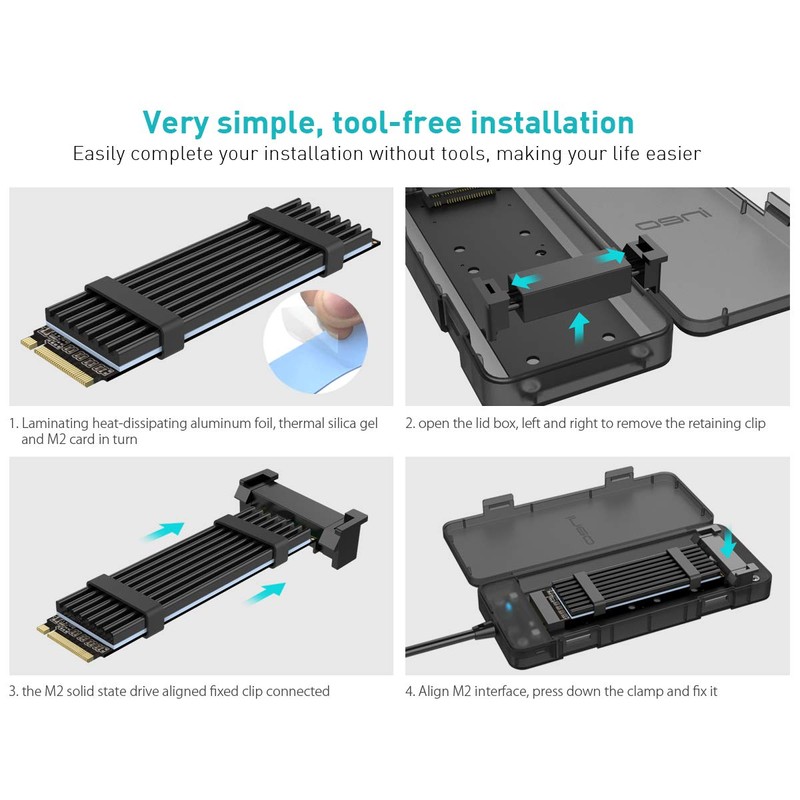 Very simple, tool-free installation

Easily complete your installation without tools, making your life easier

ORICO

1. Laminating heat-dissipating aluminum foil, thermal silica gel and M2 card in turn

2. open the lid box, left and right to remove the retaining clip

ORICO

3. the M2 solid state drive aligned fixed clip connected

4. Align M2 interface, press down the clamp and fix it