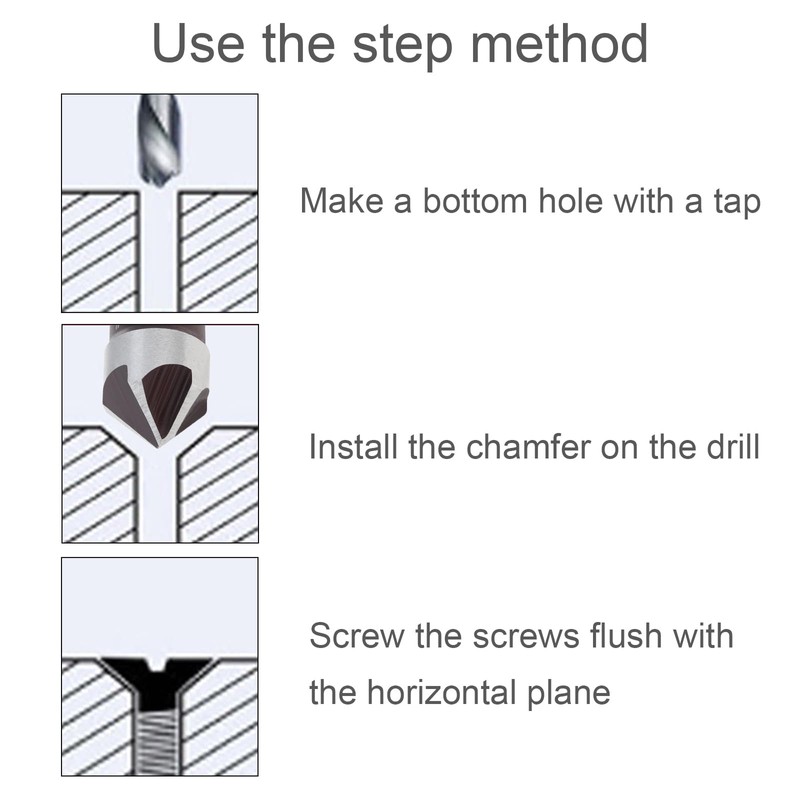 Use the step method

Make a bottom hole with a tap

Install the chamfer on the drill

Screw the screws flush with the horizontal plane