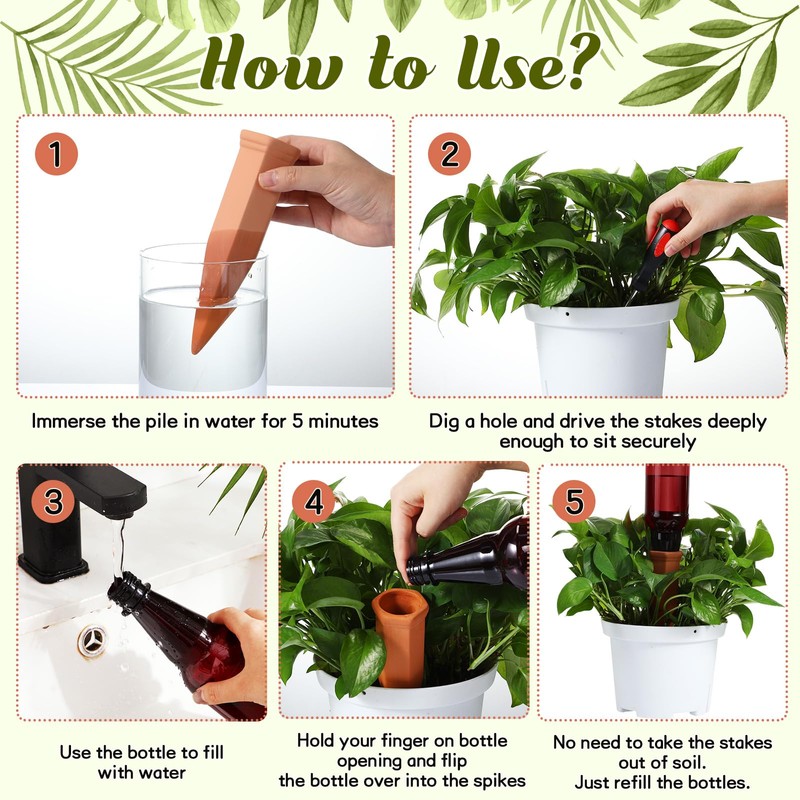 How to Use?

1

Immerse the pile in water for 5 minutes

2

Dig a hole and drive the stakes deeply enough to sit securely

3

Use the bottle to fill with water

4

Hold your finger on bottle opening and flip the bottle over into the spikes

5

No need to take the stakes out of soil. Just refill the bottles.