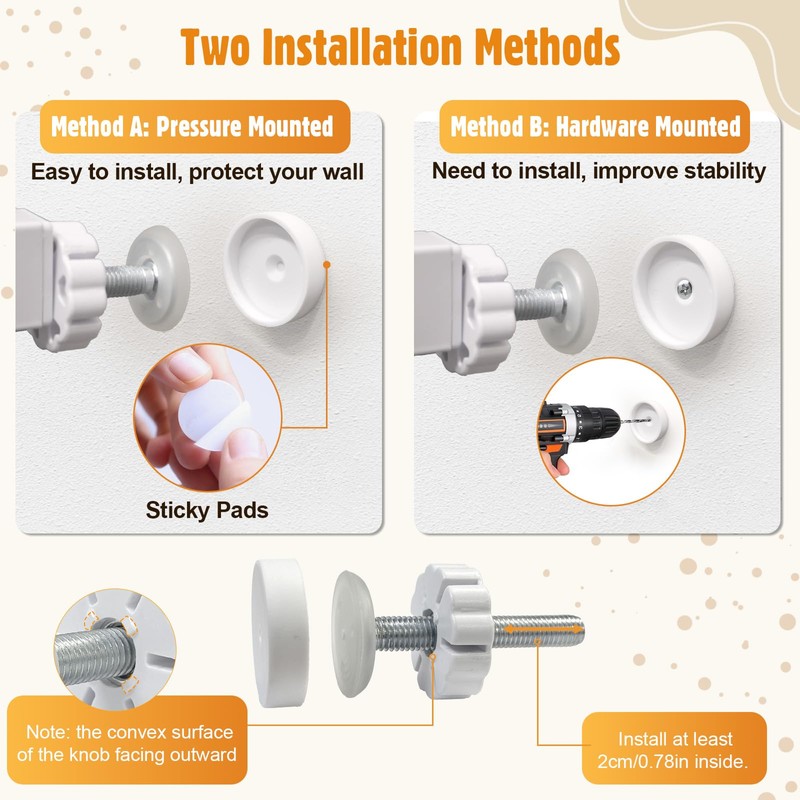 Two Installation Methods

Method A: Pressure Mounted

Easy to install, protect your wall

Sticky Pads

Method B: Hardware Mounted

Need to install, improve stability

Note: the convex surface of the knob facing outward

Install at least 2cm/0.78in inside.