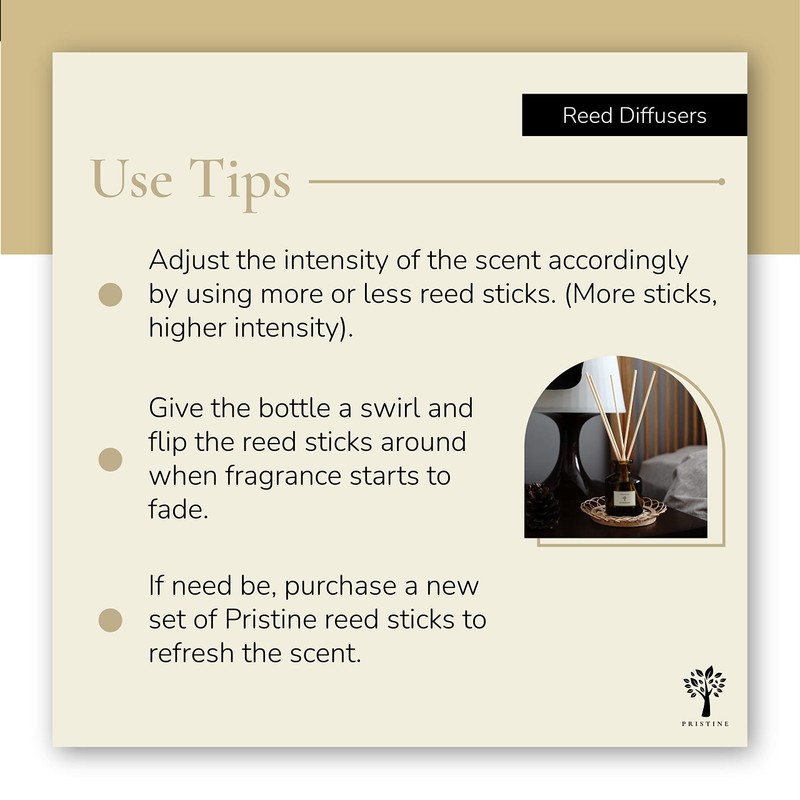 Reed Diffusers

Use Tips

Adjust the intensity of the scent accordingly by using more or less reed sticks. (More sticks, higher intensity).

Give the bottle a swirl and flip the reed sticks around when fragrance starts to fade.

If need be, purchase a new set of Pristine reed sticks to refresh the scent.

PRISTINE