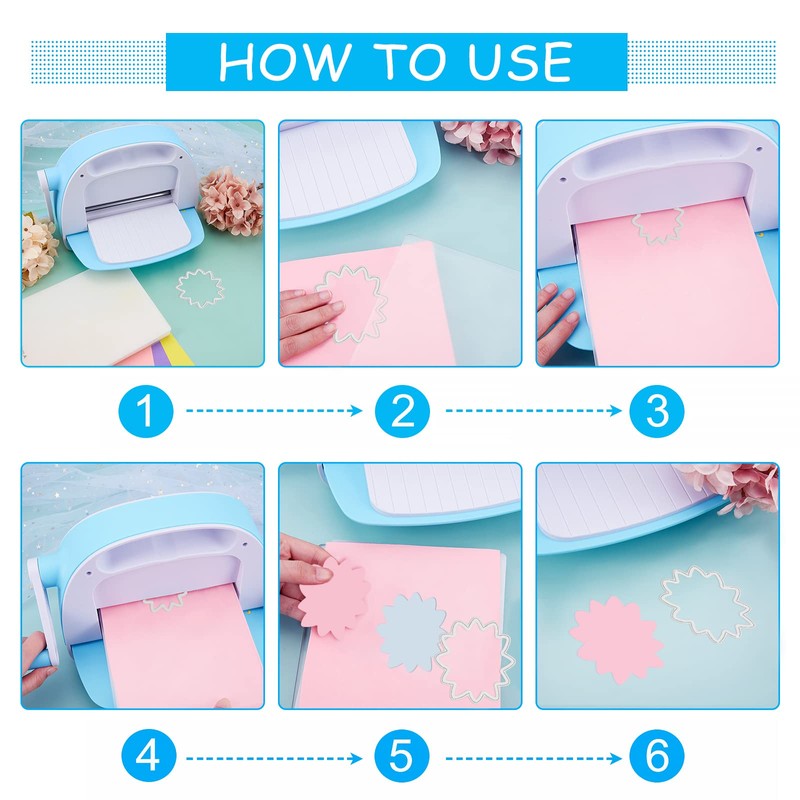 HOW TO USE

1

2

3

4

5

6