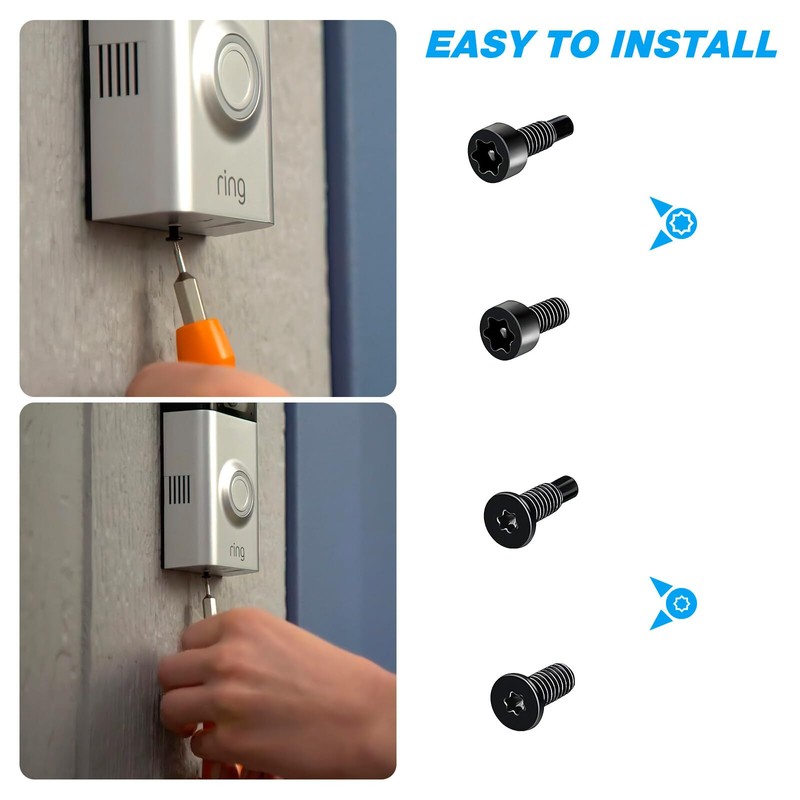 EASY TO INSTALL

ring

ring