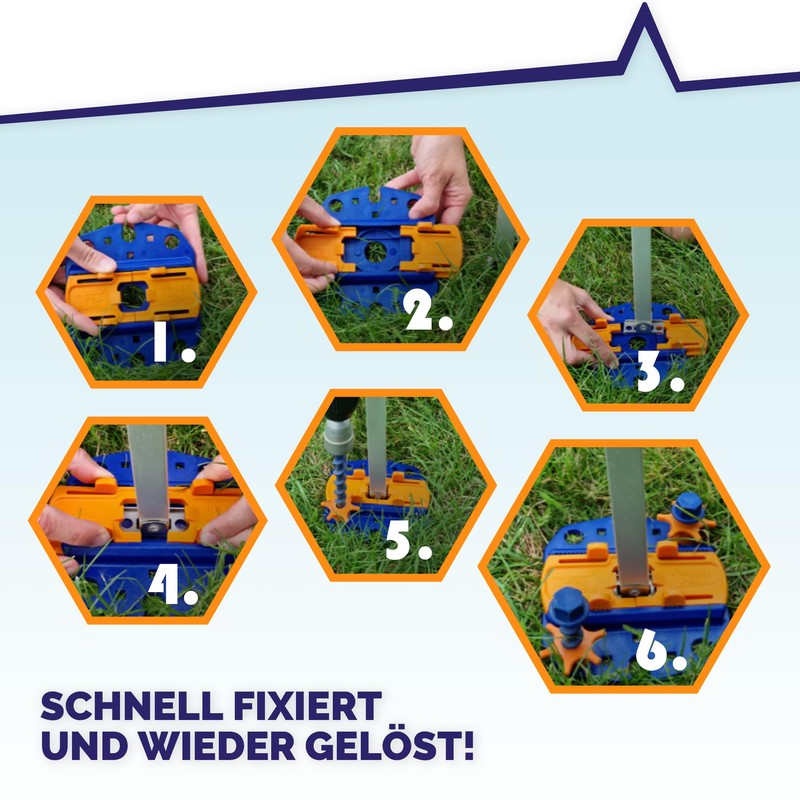 1.

2.

3.

4.

5.

6.

SCHNELL FIXIERT
UND WIEDER GELÖST!