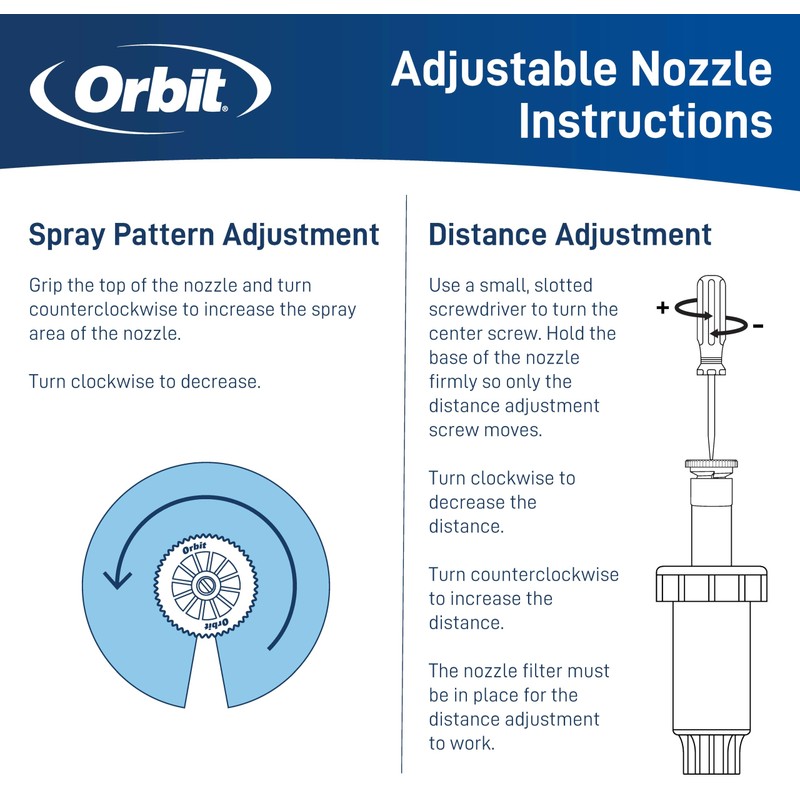 Orbit®

Adjustable Nozzle Instructions

Spray Pattern Adjustment

Grip the top of the nozzle and turn counterclockwise to increase the spray area of the nozzle.

Turn clockwise to decrease.

Orbit

Orbit

Distance Adjustment

Use a small, slotted screwdriver to turn the center screw. Hold the base of the nozzle firmly so only the distance adjustment screw moves.

Turn clockwise to decrease the distance.

Turn counterclockwise to increase the distance.

The nozzle filter must be in place for the distance adjustment to work.

+

-