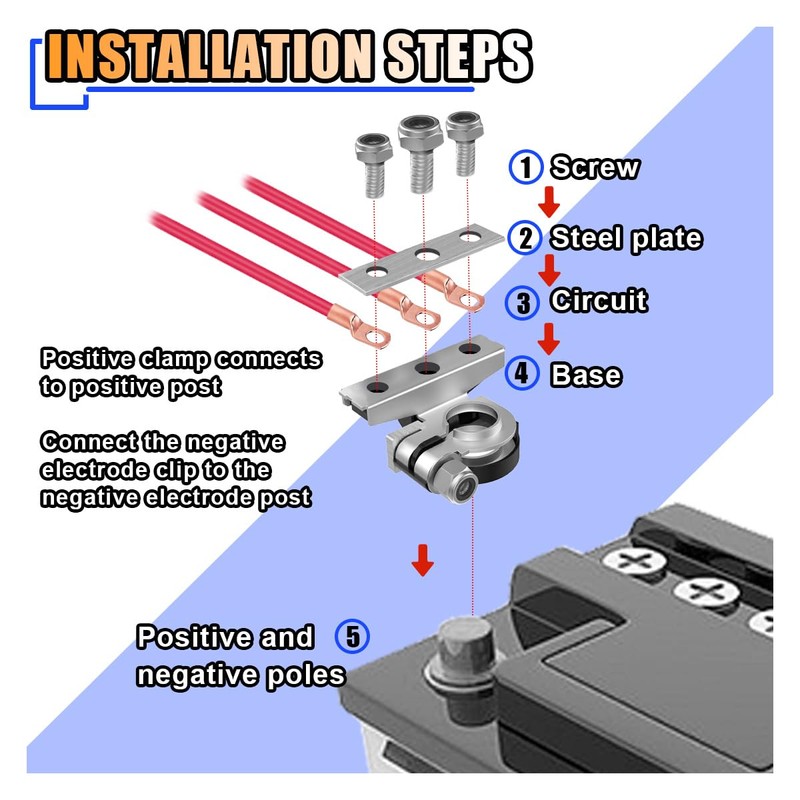 INSTALLATION STEPS

1 Screw

2 Steel plate

3 Circuit

4 Base

Positive clamp connects to positive post

Connect the negative electrode clip to the negative electrode post

Positive and negative poles 5