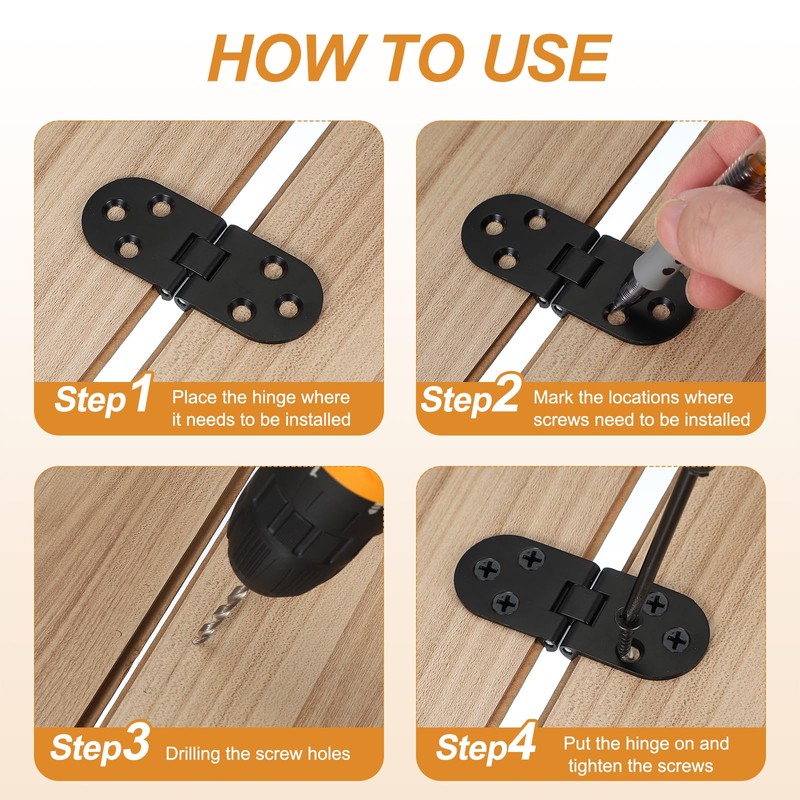 HOW TO USE

Step1 Place the hinge where it needs to be installed

Step2 Mark the locations where screws need to be installed

Step3 Drilling the screw holes

Step4 Put the hinge on and tighten the screws