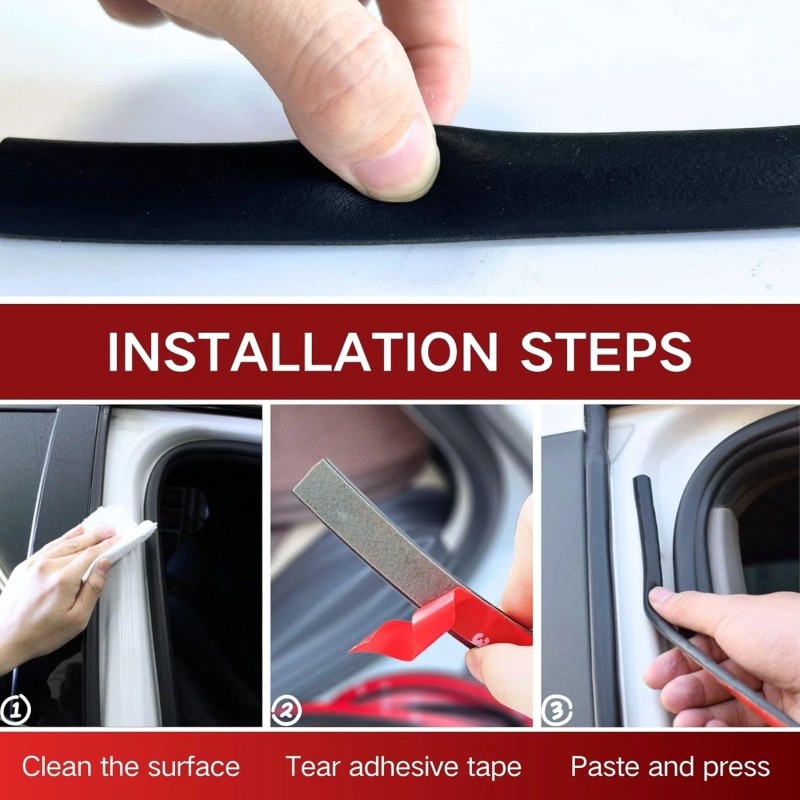 INSTALLATION STEPS

①

②

③

Clean the surface

Tear adhesive tape

Paste and press