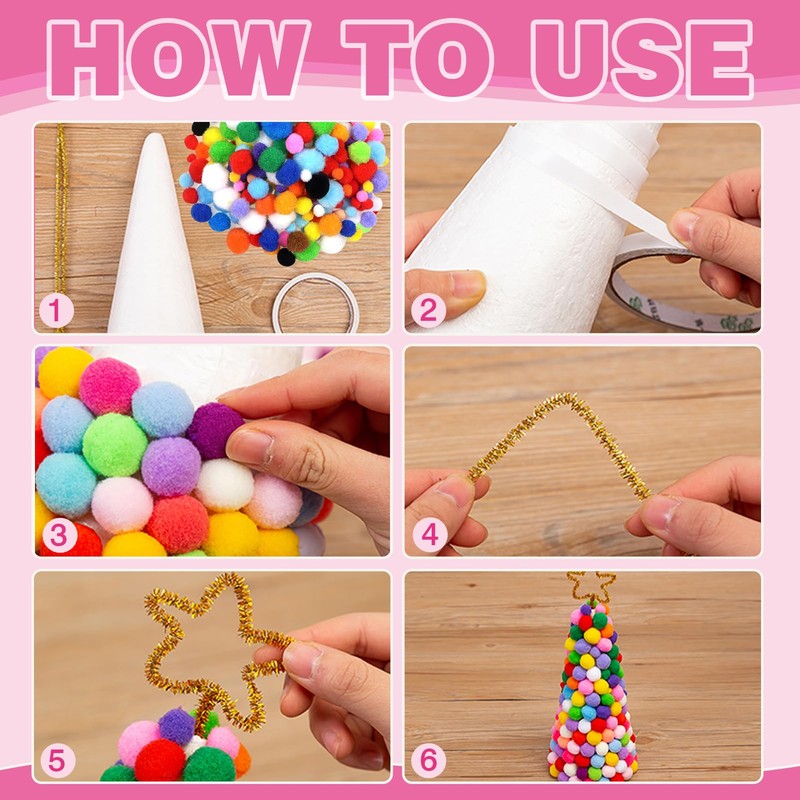 HOW TO USE

1

2

3

4

5

6