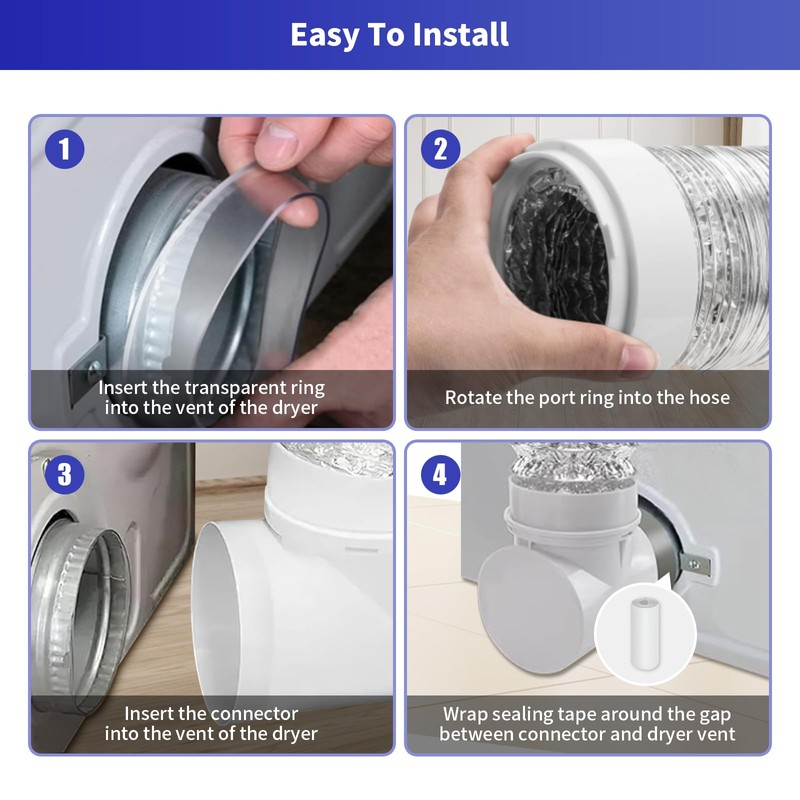 Easy To Install

1
Insert the transparent ring into the vent of the dryer

2
Rotate the port ring into the hose

3
Insert the connector into the vent of the dryer

4
Wrap sealing tape around the gap between connector and dryer vent