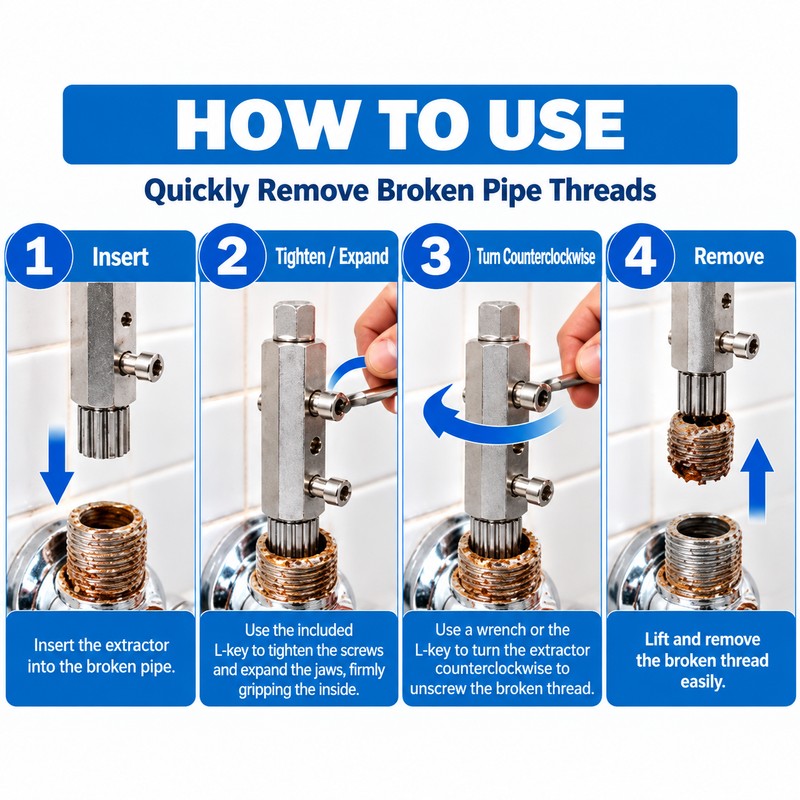 HOW TO USE

Quickly Remove Broken Pipe Threads

1 Insert

Insert the extractor into the broken pipe.

2 Tighten / Expand

Use the included L-key to tighten the screws and expand the jaws, firmly gripping the inside.

3 Turn Counterclockwise

Use a wrench or the L-key to turn the extractor counterclockwise to unscrew the broken thread.

4 Remove

Lift and remove the broken thread easily.