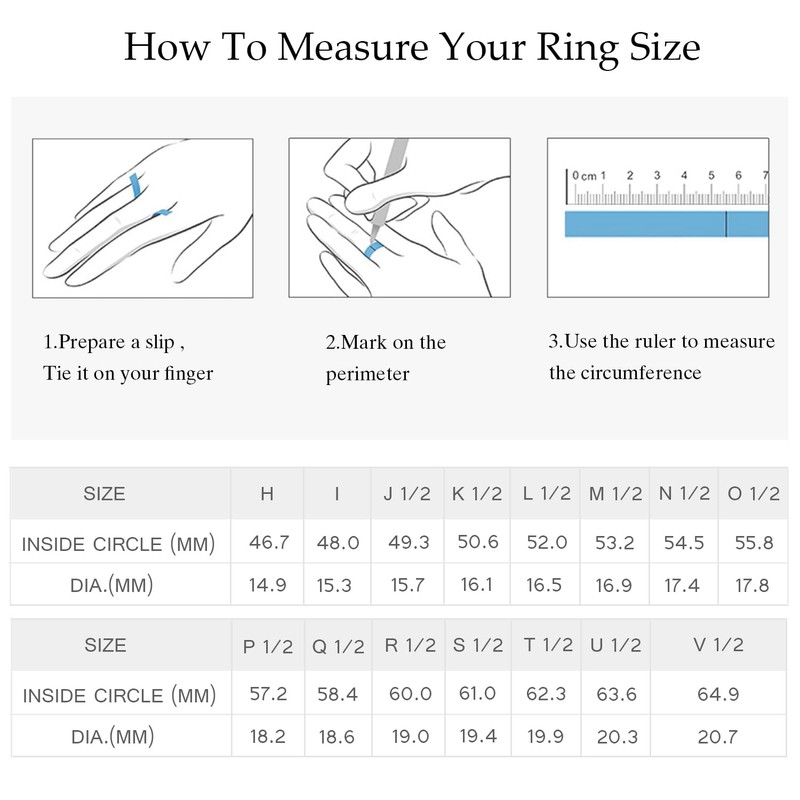 How To Measure Your Ring Size

0 cm 1 2 3 4 5 6 7

1.Prepare a slip ,
Tie it on your finger

2.Mark on the perimeter

3.Use the ruler to measure the circumference

| SIZE | H | I | J 1/2 | K 1/2 | L 1/2 | M 1/2 | N 1/2 | O 1/2 |
|---|---|---|---|---|---|---|---|---|
| INSIDE CIRCLE (MM) | 46.7 | 48.0 | 49.3 | 50.6 | 52.0 | 53.2 | 54.5 | 55.8 |
| DIA.(MM) | 14.9 | 15.3 | 15.7 | 16.1 | 16.5 | 16.9 | 17.4 | 17.8 |

| SIZE | P 1/2 | Q 1/2 | R 1/2 | S 1/2 | T 1/2 | U 1/2 | V 1/2 |
|---|---|---|---|---|---|---|---|
| INSIDE CIRCLE (MM) | 57.2 | 58.4 | 60.0 | 61.0 | 62.3 | 63.6 | 64.9 |
| DIA.(MM) | 18.2 | 18.6 | 19.0 | 19.4 | 19.9 | 20.3 | 20.7 |