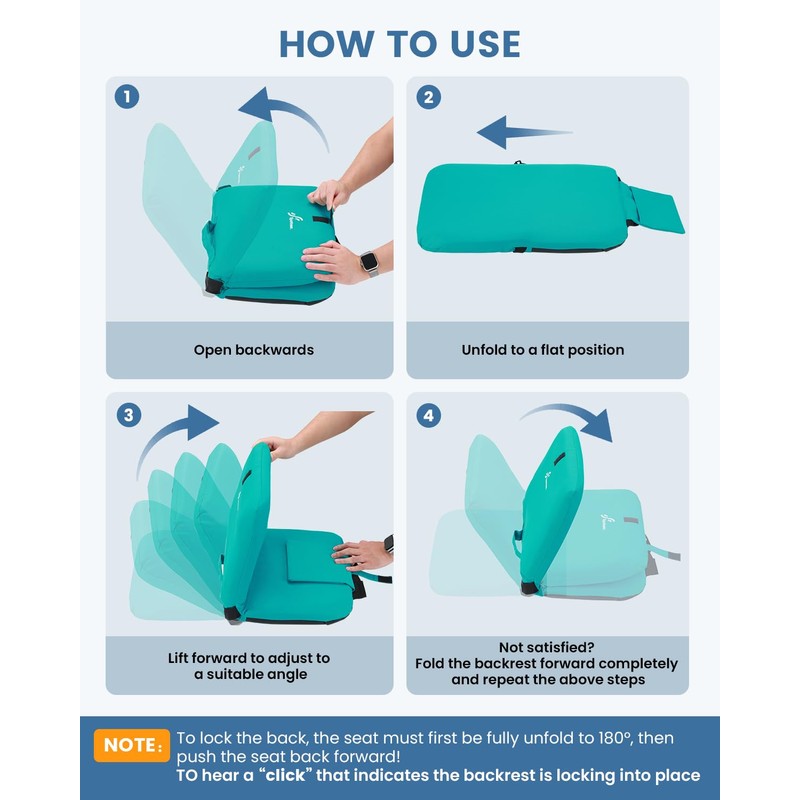 HOW TO USE

1

Open backwards

2

Unfold to a flat position

3

Lift forward to adjust to a suitable angle

4

Not satisfied?
Fold the backrest forward completely and repeat the above steps

NOTE: To lock the back, the seat must first be fully unfold to 180º, then push the seat back forward!
TO hear a "click" that indicates the backrest is locking into place