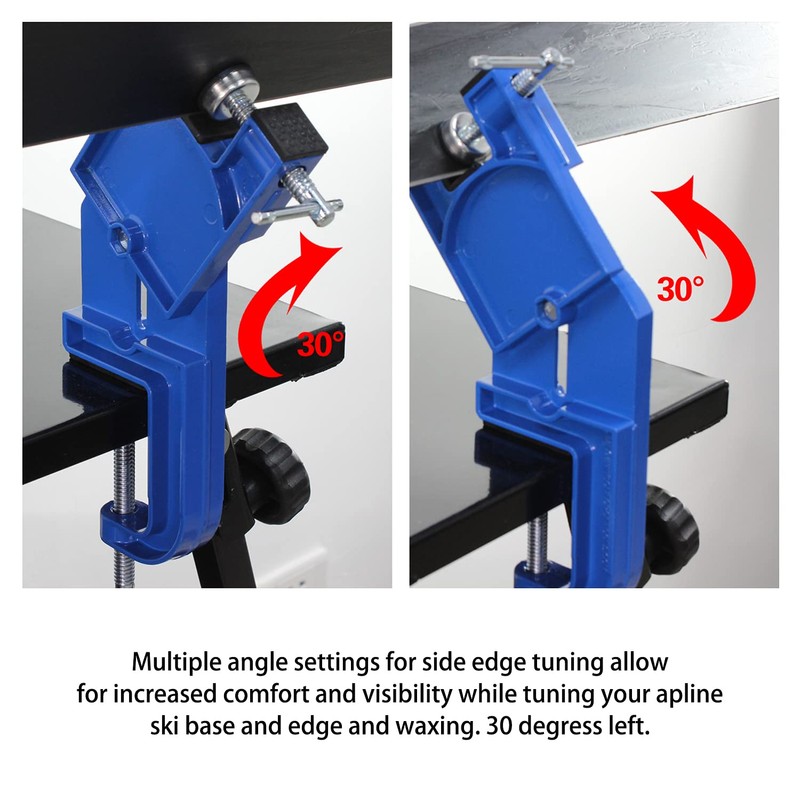 30°

30°

Multiple angle settings for side edge tuning allow for increased comfort and visibility while tuning your apline ski base and edge and waxing. 30 degress left.