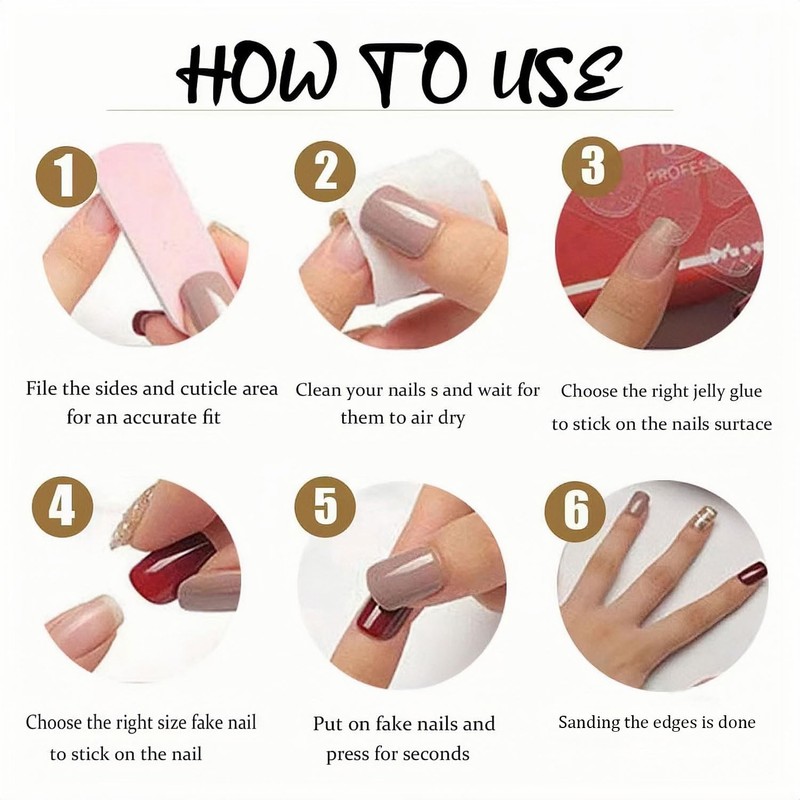 HOW TO USE

1

File the sides and cuticle area for an accurate fit

2

Clean your nails s and wait for them to air dry

3

PROFESS

Choose the right jelly glue to stick on the nails surtace

4

Choose the right size fake nail to stick on the nail

5

Put on fake nails and press for seconds

6

Sanding the edges is done