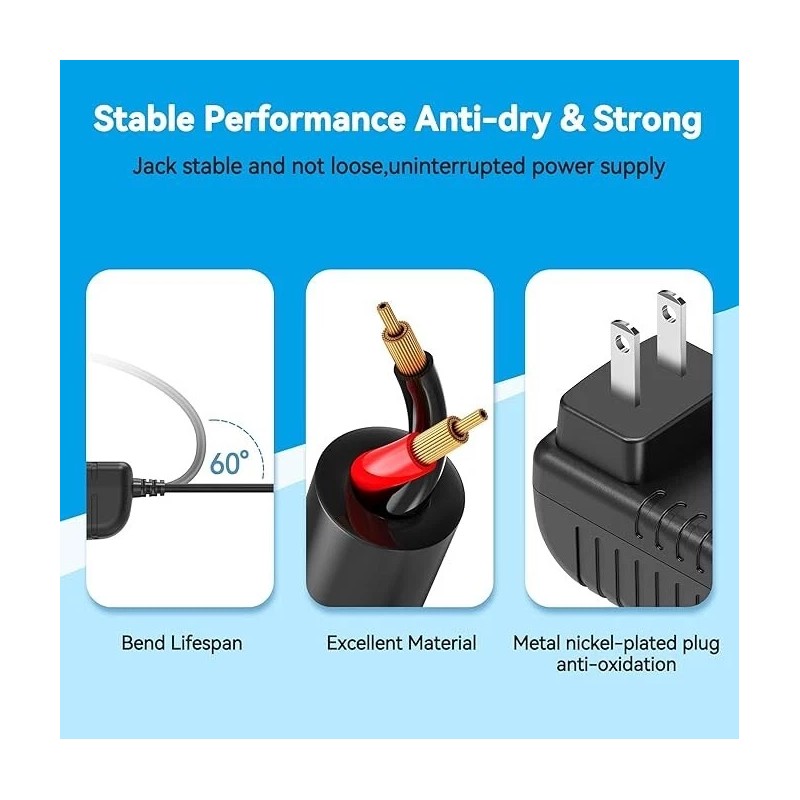 Stable Performance Anti-dry & Strong

Jack stable and not loose,uninterrupted power supply

60°

Bend Lifespan

Excellent Material

Metal nickel-plated plug anti-oxidation