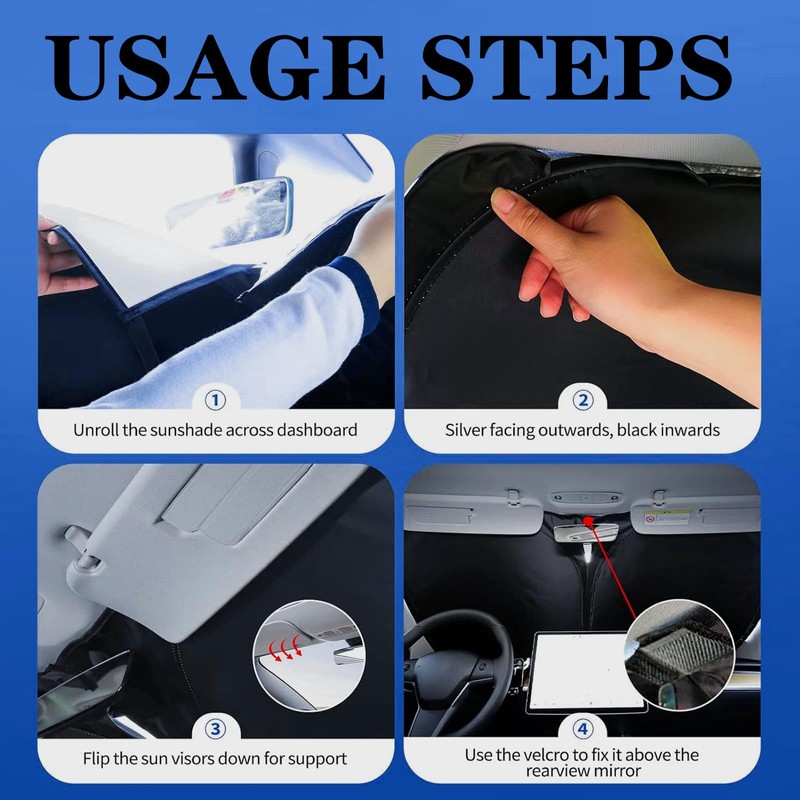 USAGE STEPS

1
Unroll the sunshade across dashboard

2
Silver facing outwards, black inwards

3
Flip the sun visors down for support

4
Use the velcro to fix it above the rearview mirror