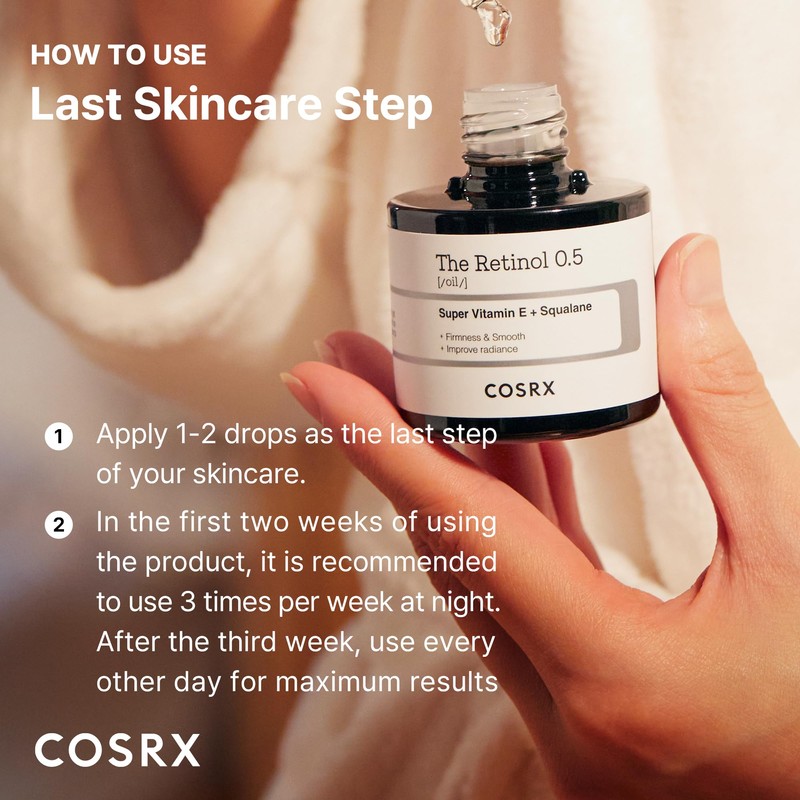 HOW TO USE
Last Skincare Step

The Retinol 0.5
[/oil/]
Super Vitamin E + Squalane
+ Firmness & Smooth
+ Improve radiance
COSRX

1 Apply 1-2 drops as the last step of your skincare.

2 In the first two weeks of using the product, it is recommended to use 3 times per week at night. After the third week, use every other day for maximum results

COSRX