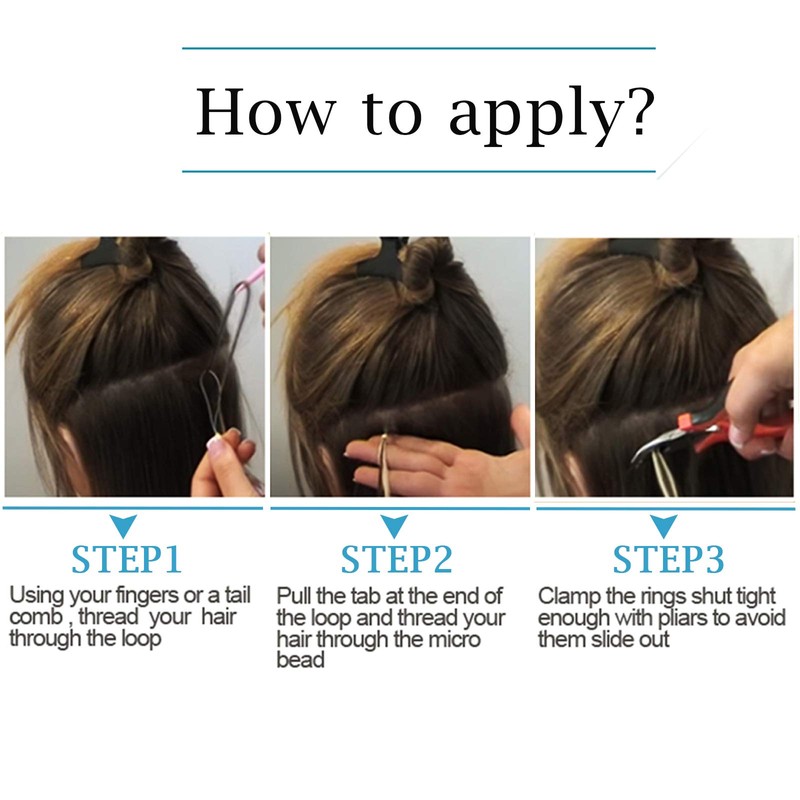 How to apply?

STEP1

Using your fingers or a tail comb , thread your hair through the loop

STEP2

Pull the tab at the end of the loop and thread your hair through the micro bead

STEP3

Clamp the rings shut tight enough with pliars to avoid them slide out