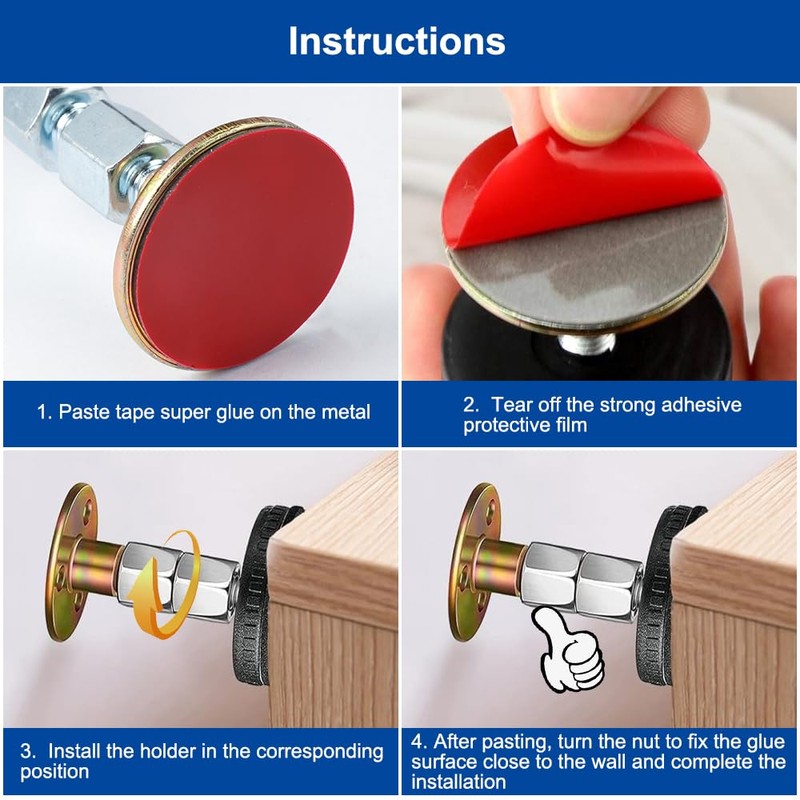 Instructions

1. Paste tape super glue on the metal

2. Tear off the strong adhesive protective film

3. Install the holder in the corresponding position

4. After pasting, turn the nut to fix the glue surface close to the wall and complete the installation