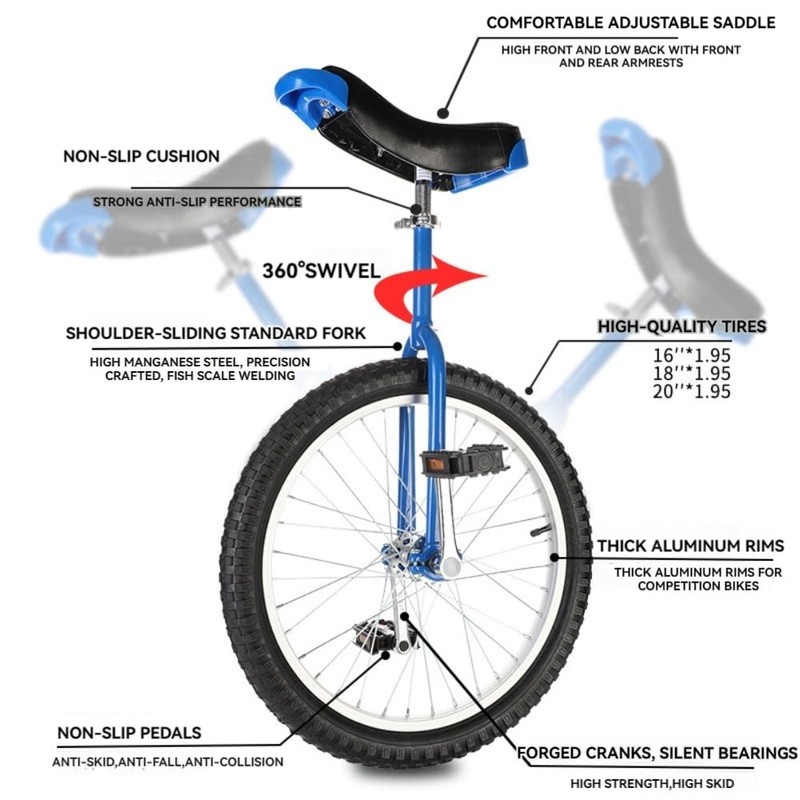 COMFORTABLE ADJUSTABLE SADDLE

HIGH FRONT AND LOW BACK WITH FRONT AND REAR ARMRESTS

NON-SLIP CUSHION

STRONG ANTI-SLIP PERFORMANCE

360°SWIVEL

SHOULDER-SLIDING STANDARD FORK

HIGH MANGANESE STEEL, PRECISION CRAFTED, FISH SCALE WELDING

HIGH-QUALITY TIRES

16''*1.95
18''*1.95
20''*1.95

THICK ALUMINUM RIMS

THICK ALUMINUM RIMS FOR COMPETITION BIKES

NON-SLIP PEDALS

ANTI-SKID,ANTI-FALL,ANTI-COLLISION

FORGED CRANKS, SILENT BEARINGS

HIGH STRENGTH,HIGH SKID