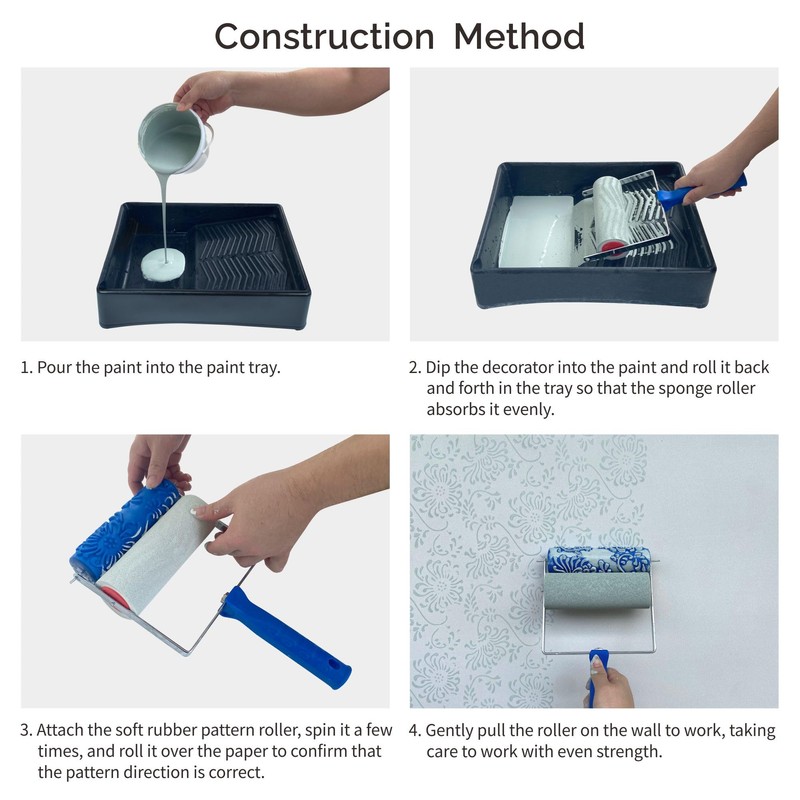 Construction Method

1. Pour the paint into the paint tray.

2. Dip the decorator into the paint and roll it back and forth in the tray so that the sponge roller absorbs it evenly.

3. Attach the soft rubber pattern roller, spin it a few times, and roll it over the paper to confirm that the pattern direction is correct.

4. Gently pull the roller on the wall to work, taking care to work with even strength.