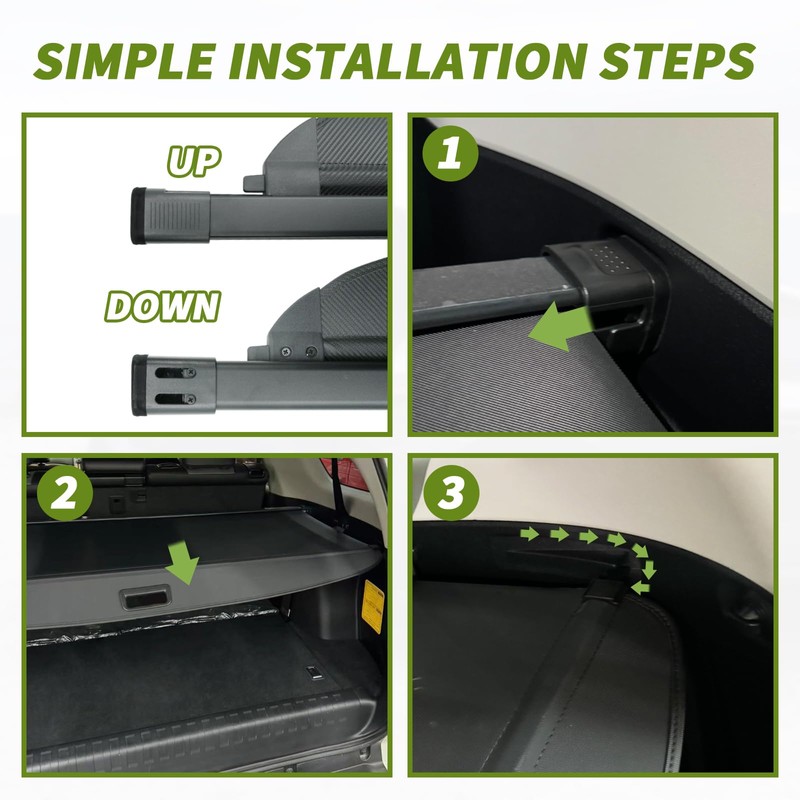 SIMPLE INSTALLATION STEPS

UP

DOWN

1

2

3