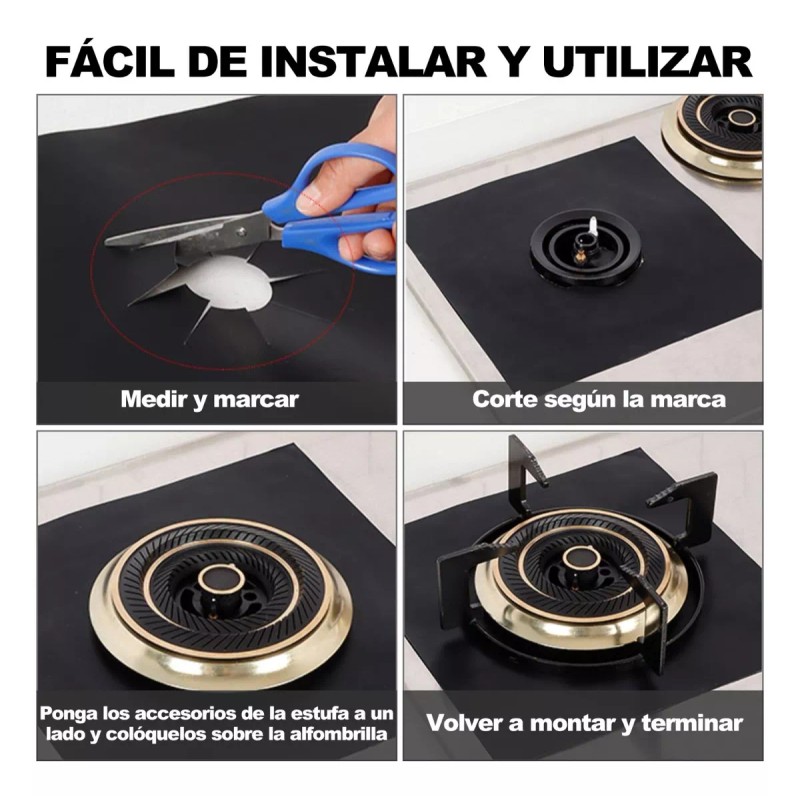 FÁCIL DE INSTALAR Y UTILIZAR

Medir y marcar

Corte según la marca

Ponga los accesorios de la estufa a un lado y colóquelos sobre la alfombrilla

Volver a montar y terminar