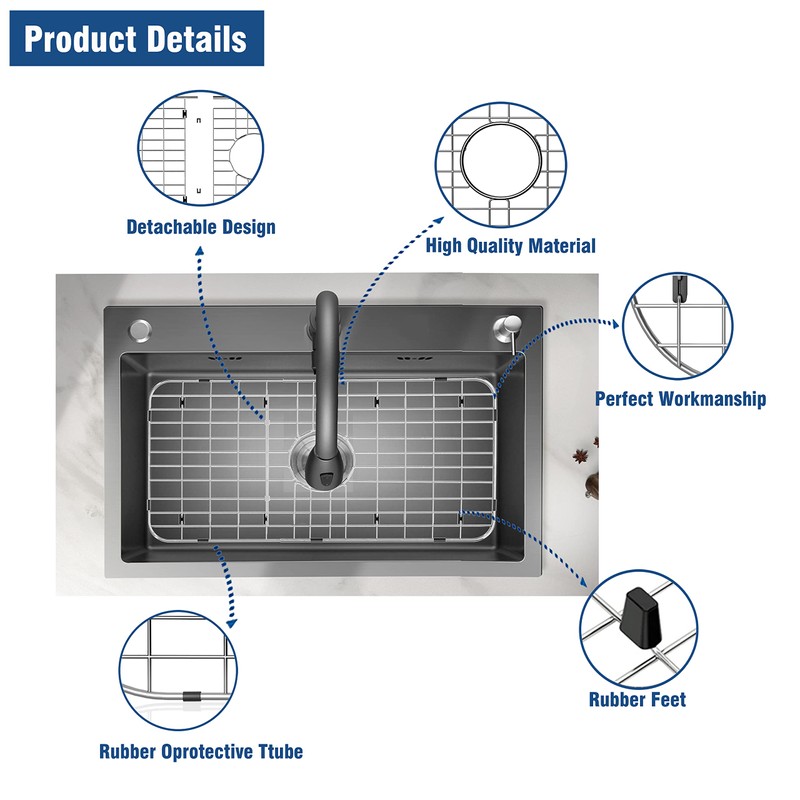 Product Details

Detachable Design

High Quality Material

Perfect Workmanship

Rubber Feet

Rubber Oprotective Ttube