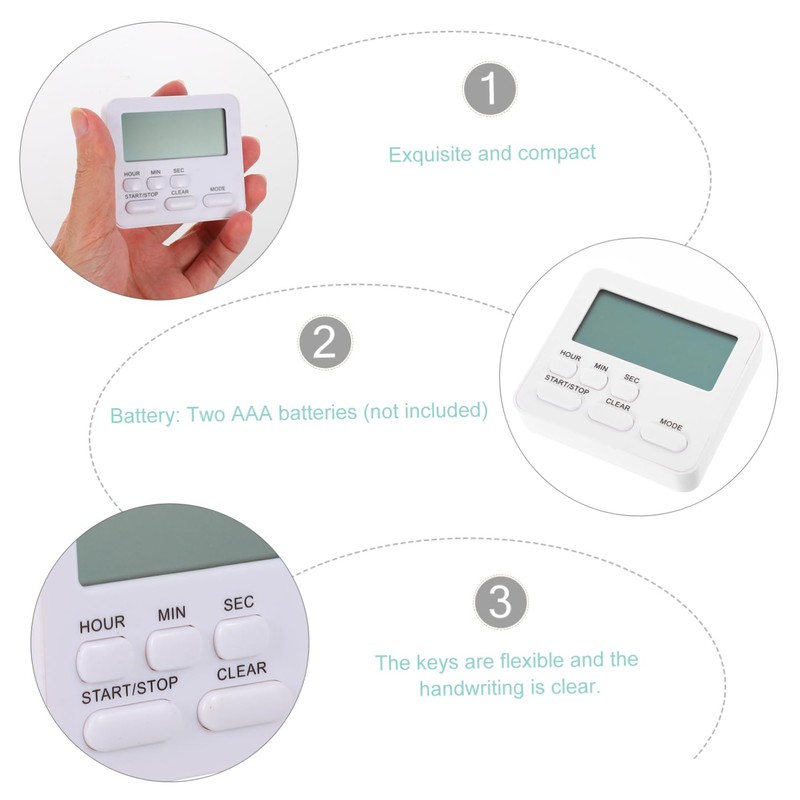 HOUR MIN SEC
START/STOP CLEAR MODE

1

Exquisite and compact

2

Battery: Two AAA batteries (not included)

HOUR MIN SEC
START/STOP CLEAR MODE

HOUR MIN SEC
START/STOP CLEAR

3

The keys are flexible and the handwriting is clear.