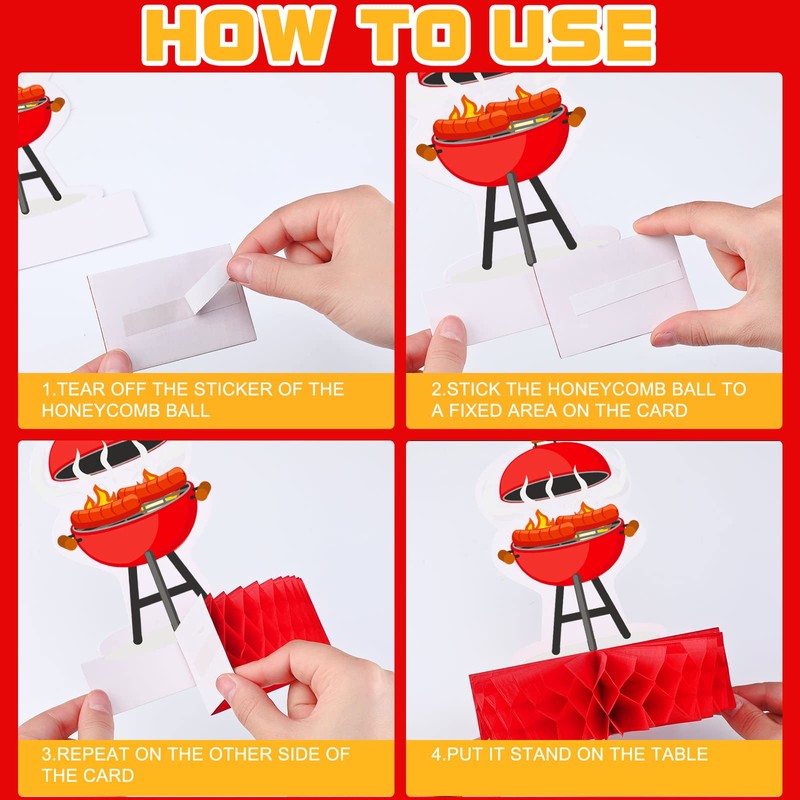 HOW TO USE

1.TEAR OFF THE STICKER OF THE HONEYCOMB BALL

2.STICK THE HONEYCOMB BALL TO A FIXED AREA ON THE CARD

3.REPEAT ON THE OTHER SIDE OF THE CARD

4.PUT IT STAND ON THE TABLE