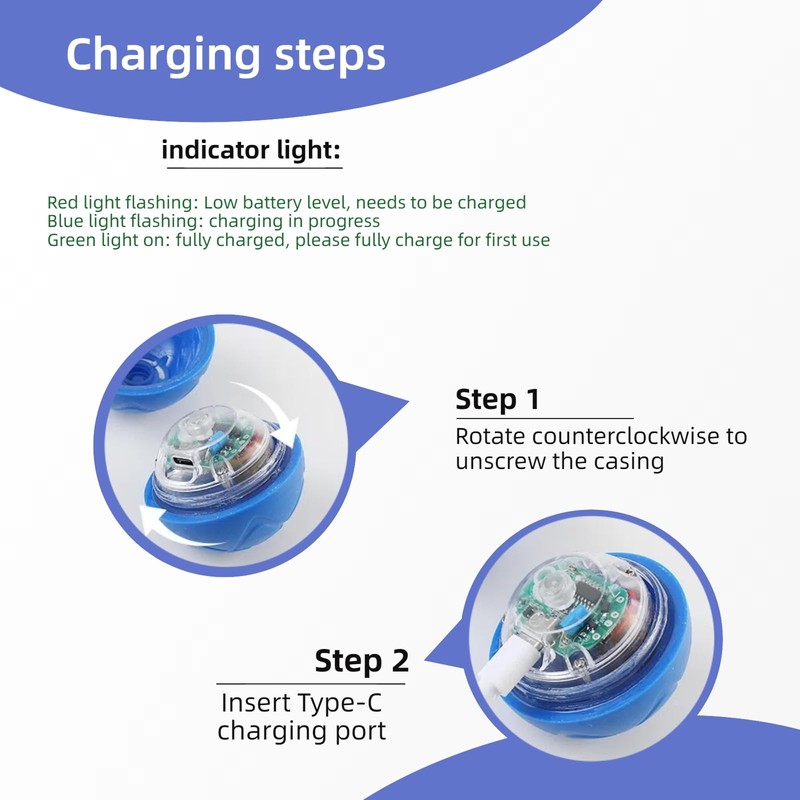 Charging steps

indicator light:

Red light flashing: Low battery level, needs to be charged
Blue light flashing: charging in progress
Green light on: fully charged, please fully charge for first use

Step 1
Rotate counterclockwise to unscrew the casing

Step 2
Insert Type-C charging port