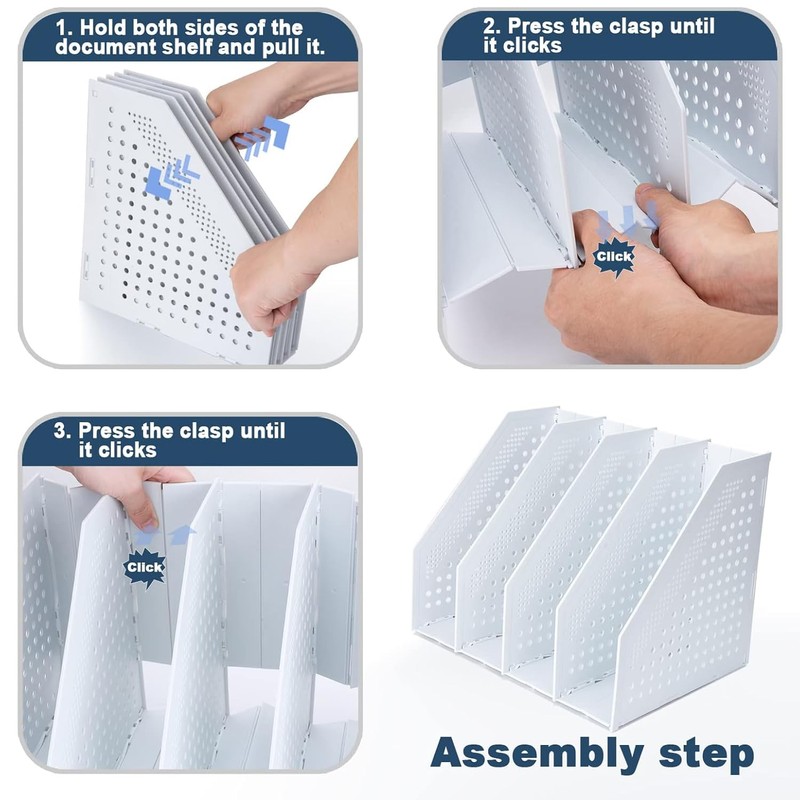 1. Hold both sides of the document shelf and pull it.

2. Press the clasp until it clicks

Click

3. Press the clasp until it clicks

Click

Assembly step