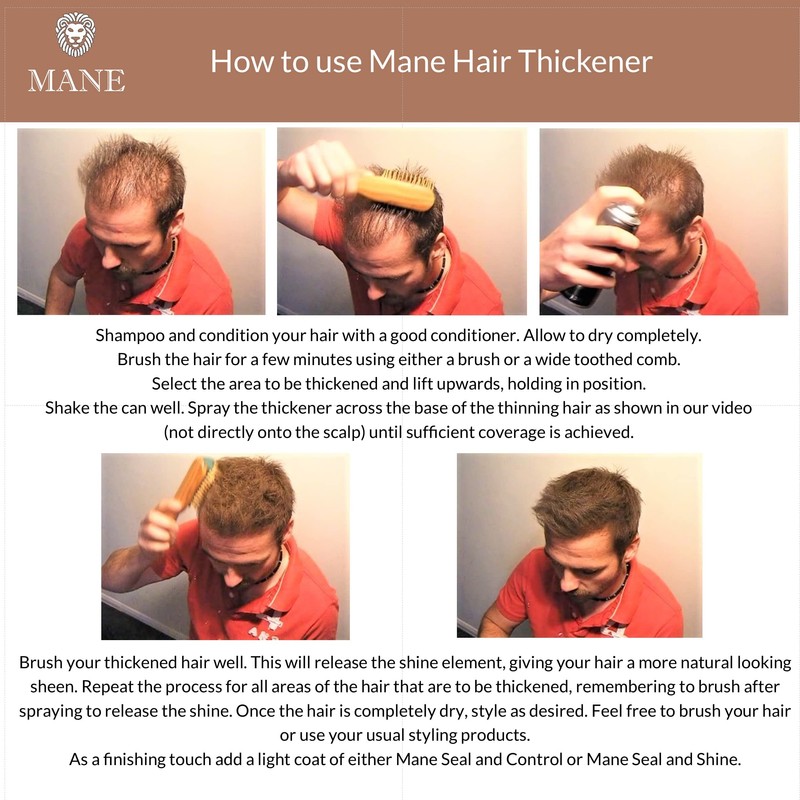 MANE

How to use Mane Hair Thickener

Shampoo and condition your hair with a good conditioner. Allow to dry completely.
Brush the hair for a few minutes using either a brush or a wide toothed comb.
Select the area to be thickened and lift upwards, holding in position.
Shake the can well. Spray the thickener across the base of the thinning hair as shown in our video (not directly onto the scalp) until sufficient coverage is achieved.

Brush your thickened hair well. This will release the shine element, giving your hair a more natural looking sheen. Repeat the process for all areas of the hair that are to be thickened, remembering to brush after spraying to release the shine. Once the hair is completely dry, style as desired. Feel free to brush your hair or use your usual styling products.
As a finishing touch add a light coat of either Mane Seal and Control or Mane Seal and Shine.